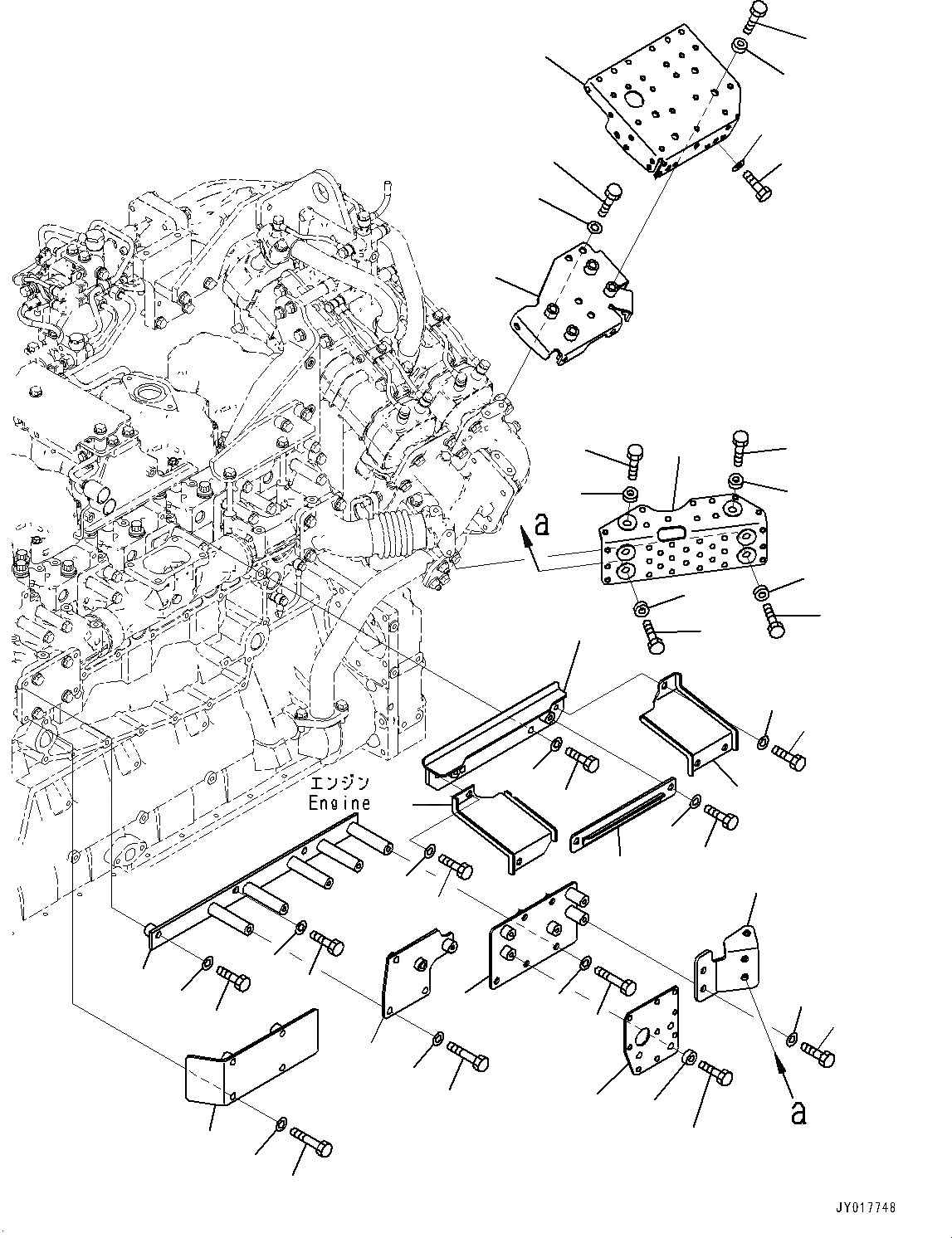 a

エンジン
Engine

a

JY017748