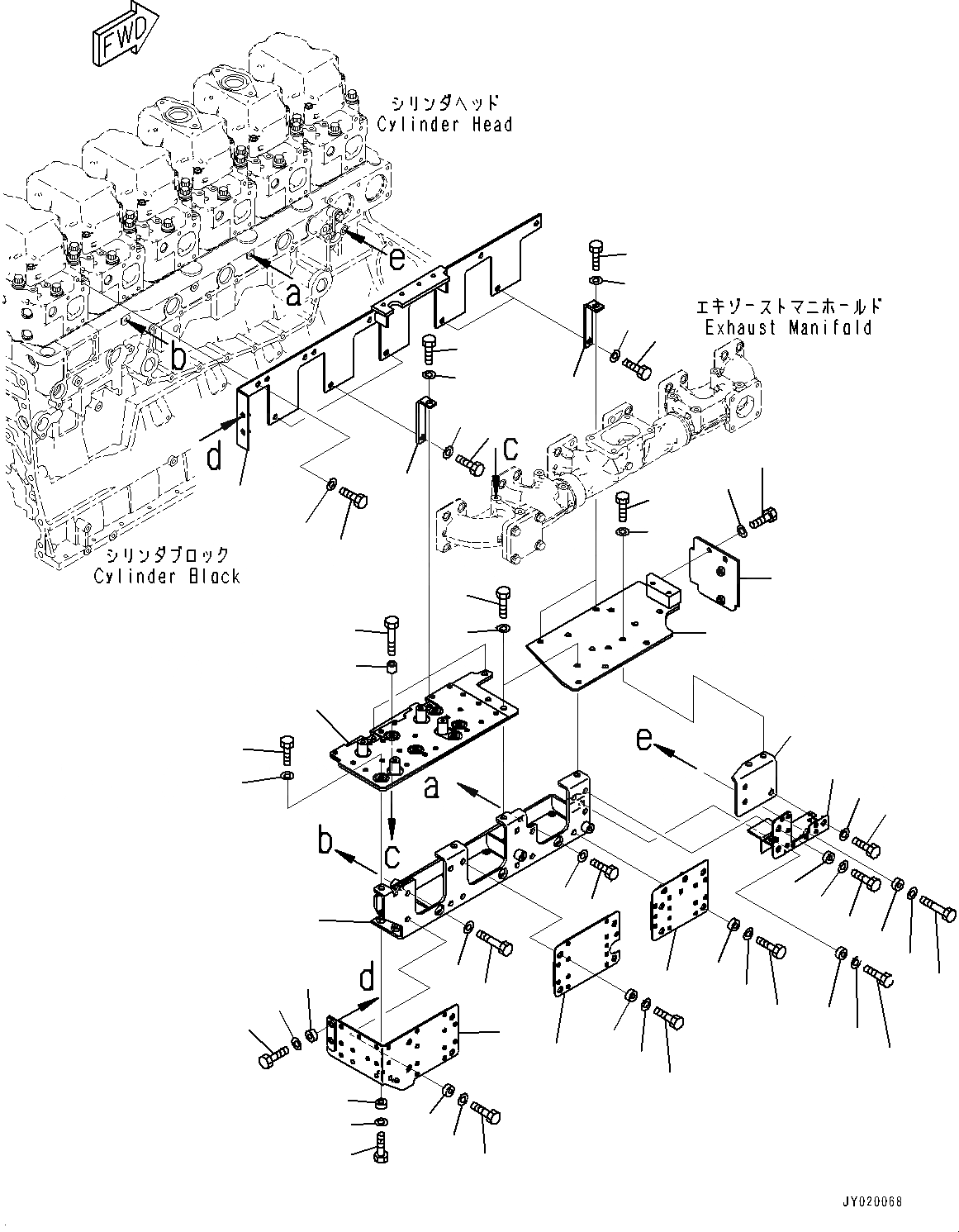 FWD

シリンダヘッド
Cylinder Head

e

a

b

エキゾーストマニホールド
Exhaust Manifold

d

c

シリンダブロック
Cylinder Block

e

a

b

c

d

JY020068