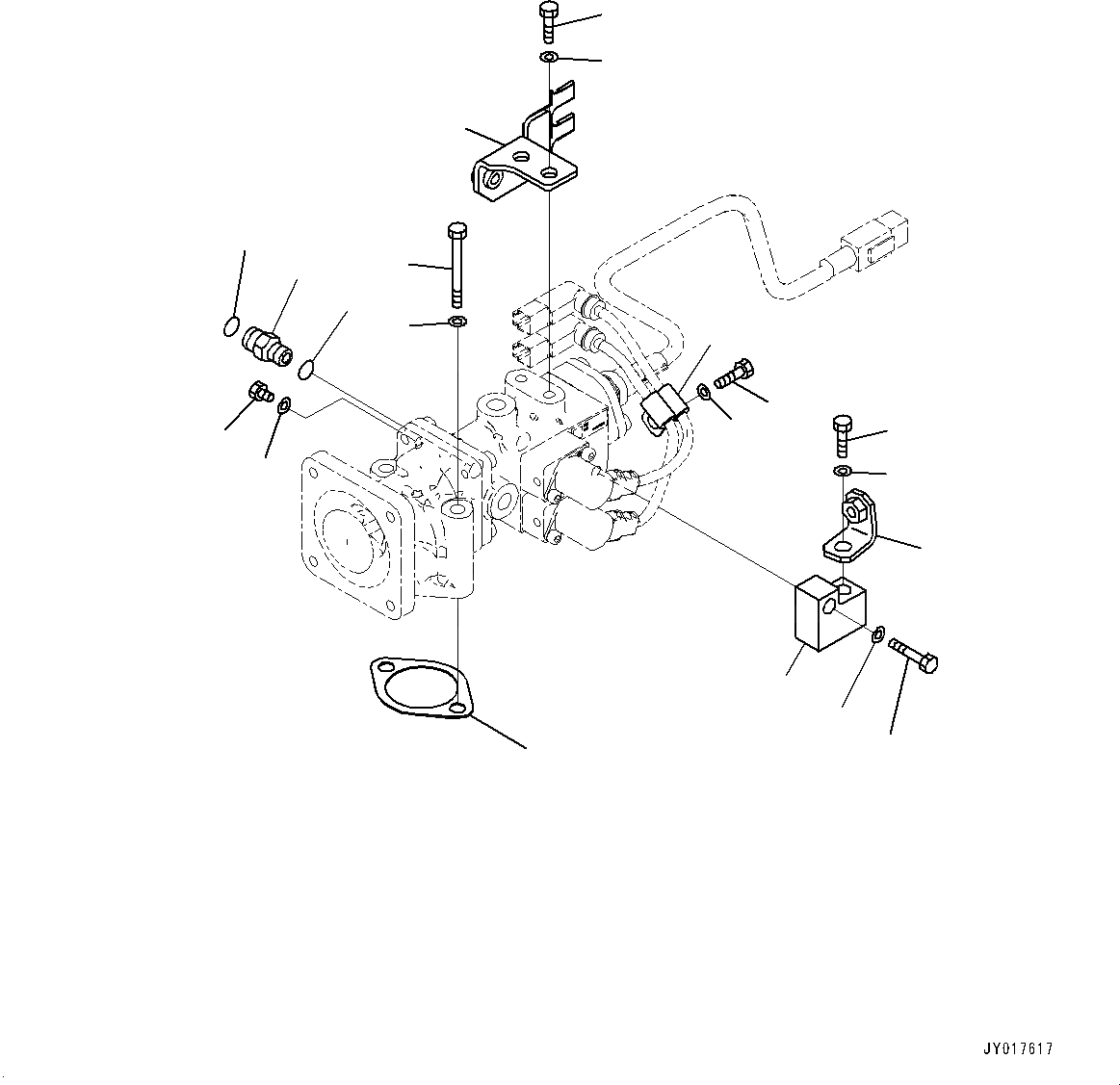 JY017617