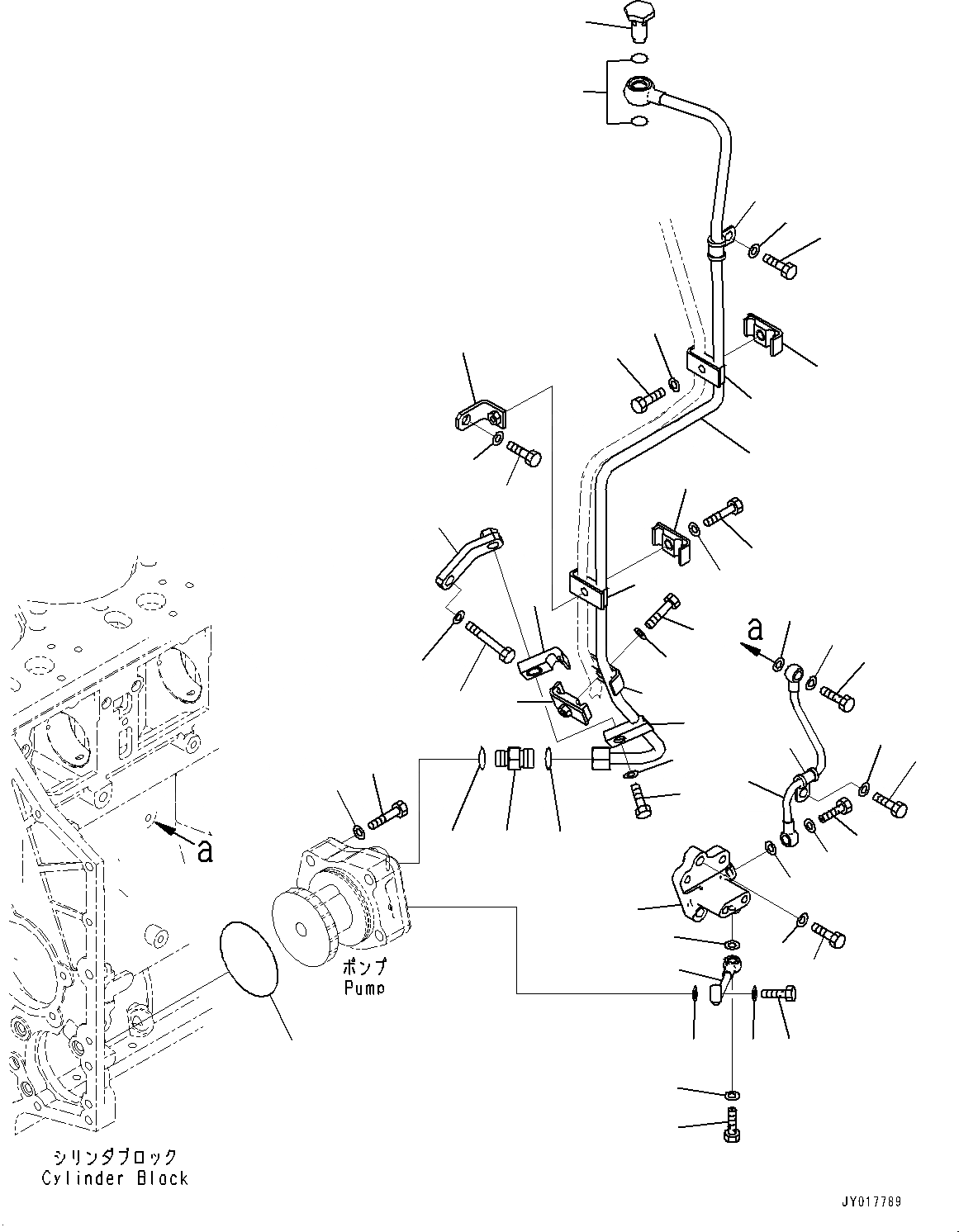 a

a

ポンプ
Pump

シリンダブロック
Cylinder Block

JY017789