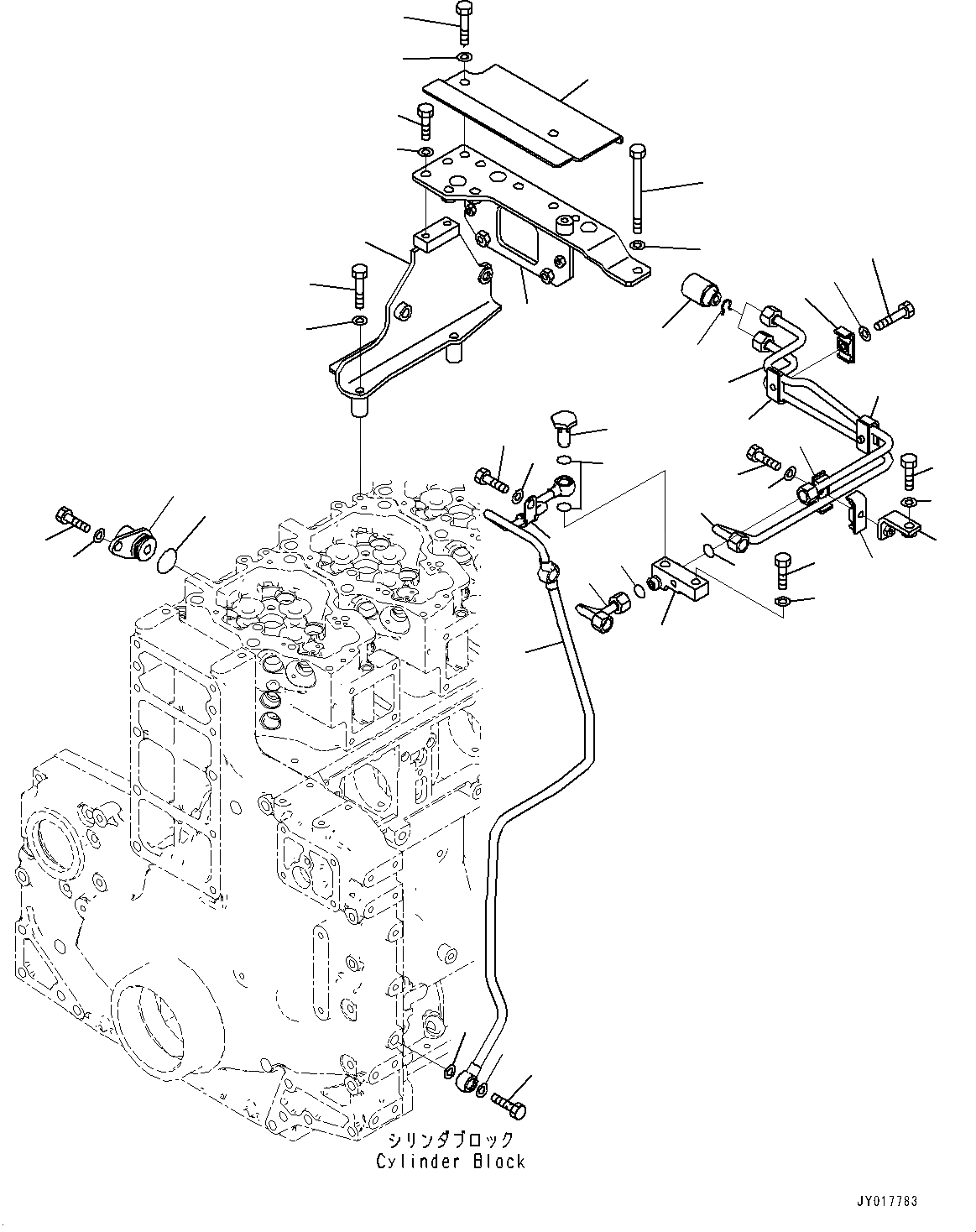 シリンダブロック
Cylinder Block

JY017783