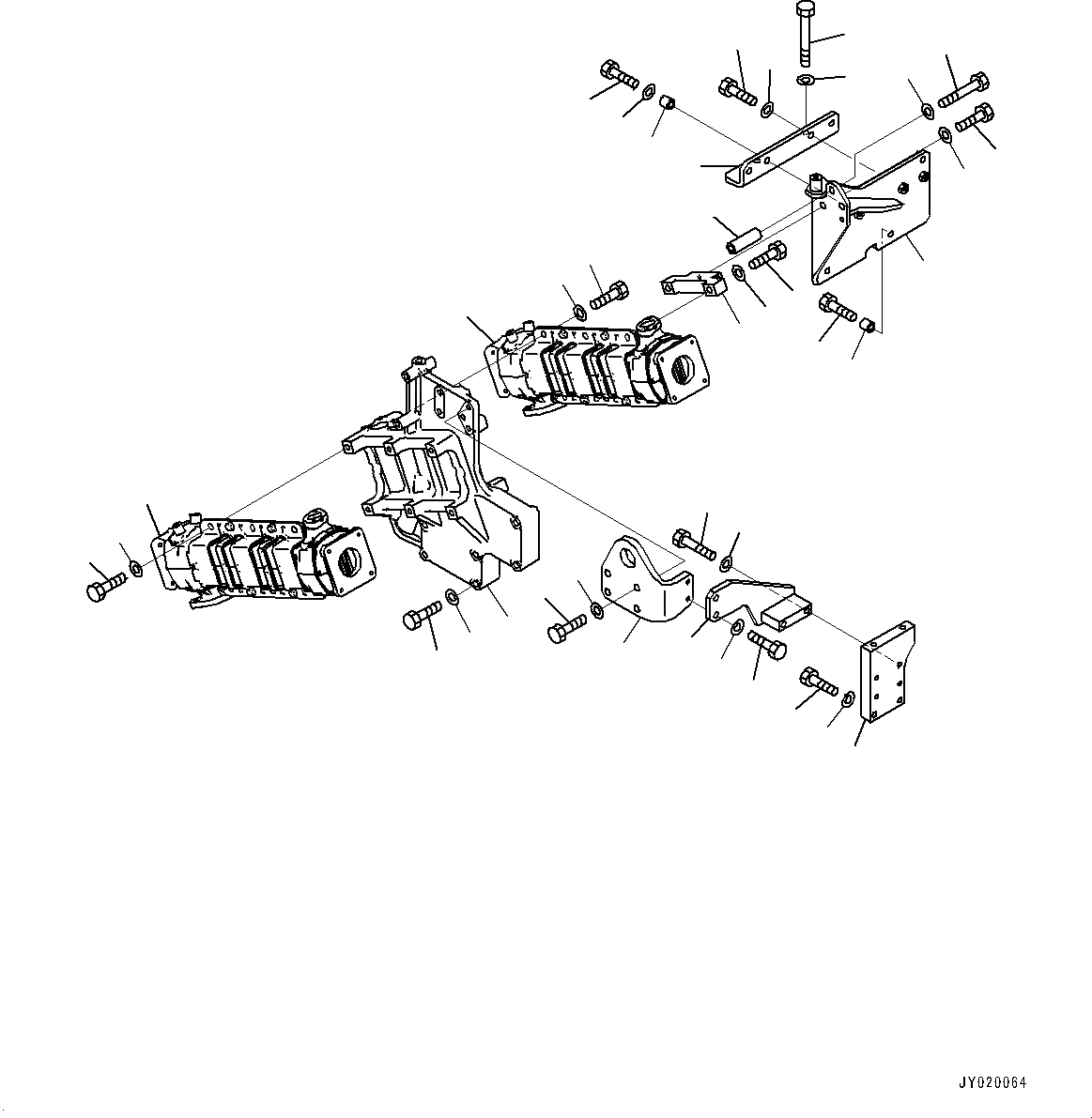 JY020064