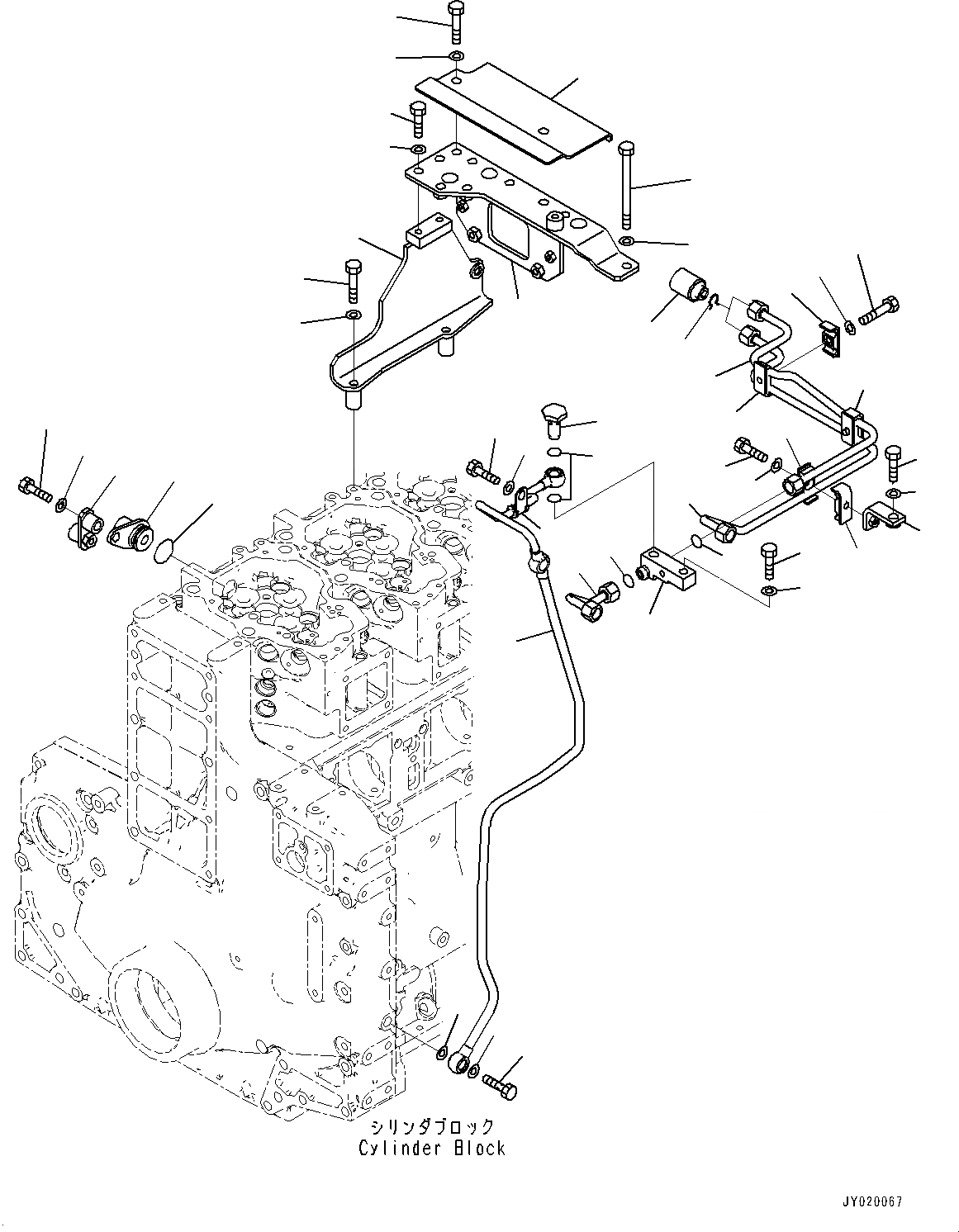 シリンダブロック
Cylinder Block

JY020067