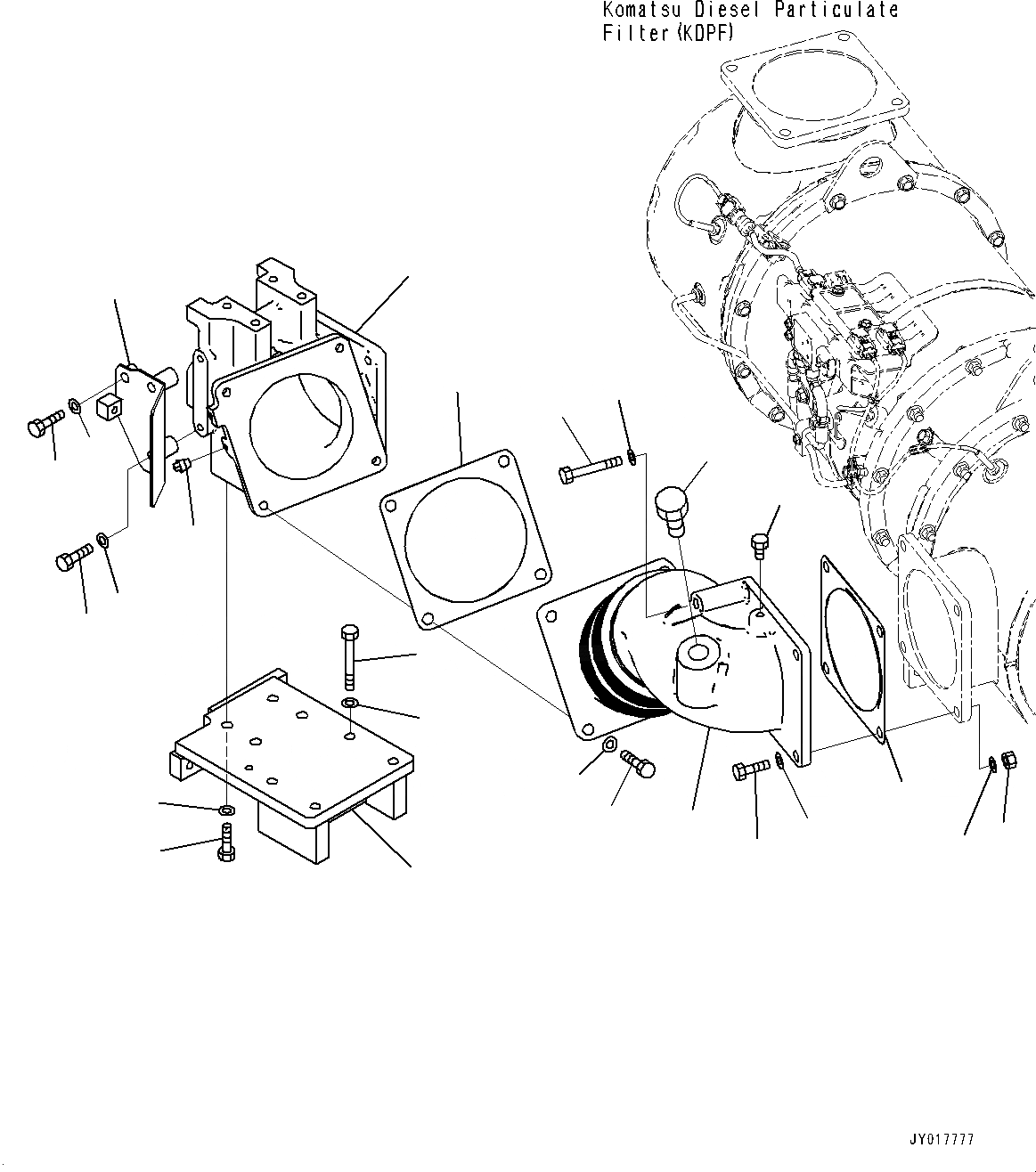 Komatsu Diesel Particulate Filter (KDPF)

JY017777