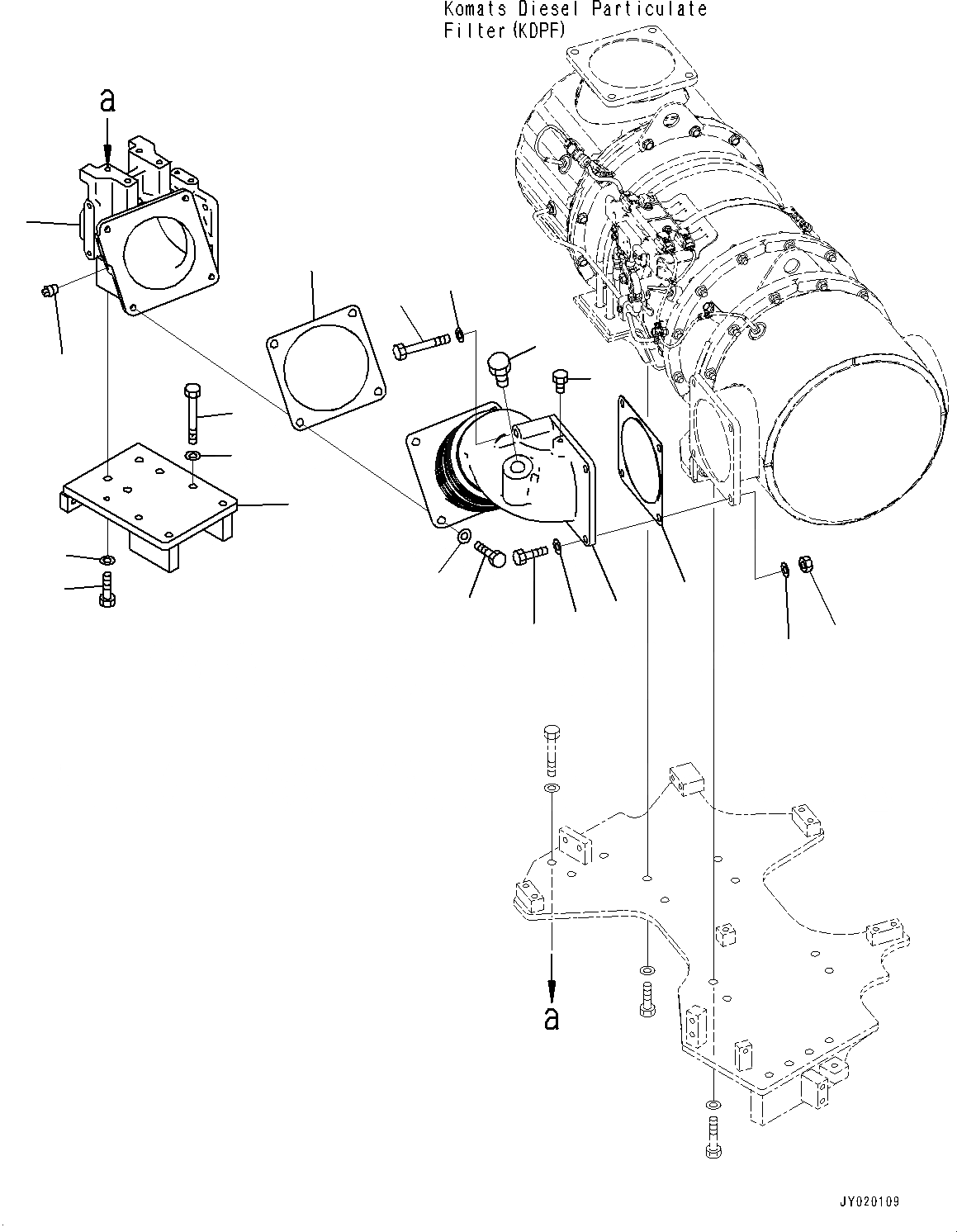 Komats Diesel Particulate Filter (KDPF)

a

a

JY020109