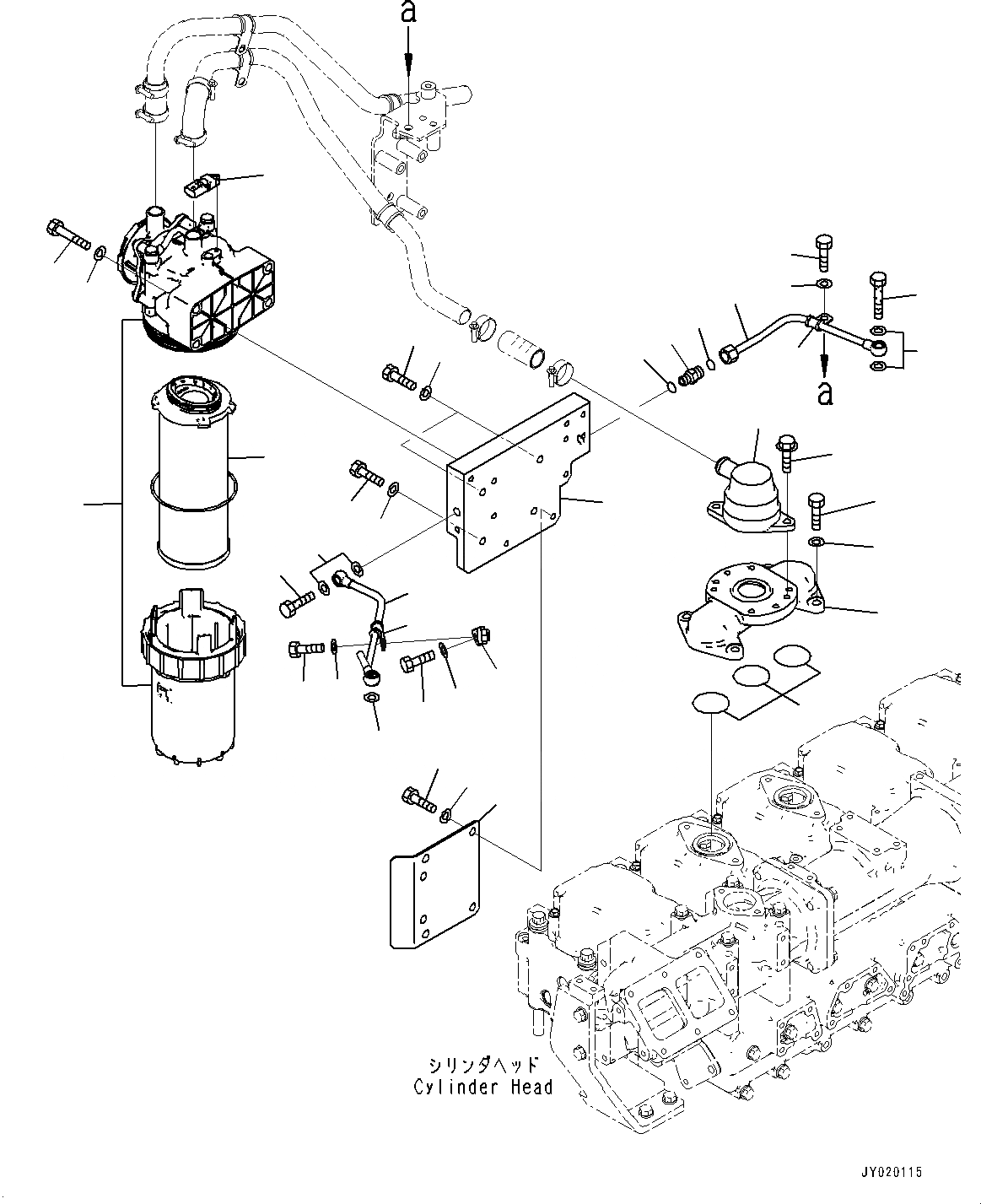 a

a

シリンダヘッド
Cylinder Head

JY020115