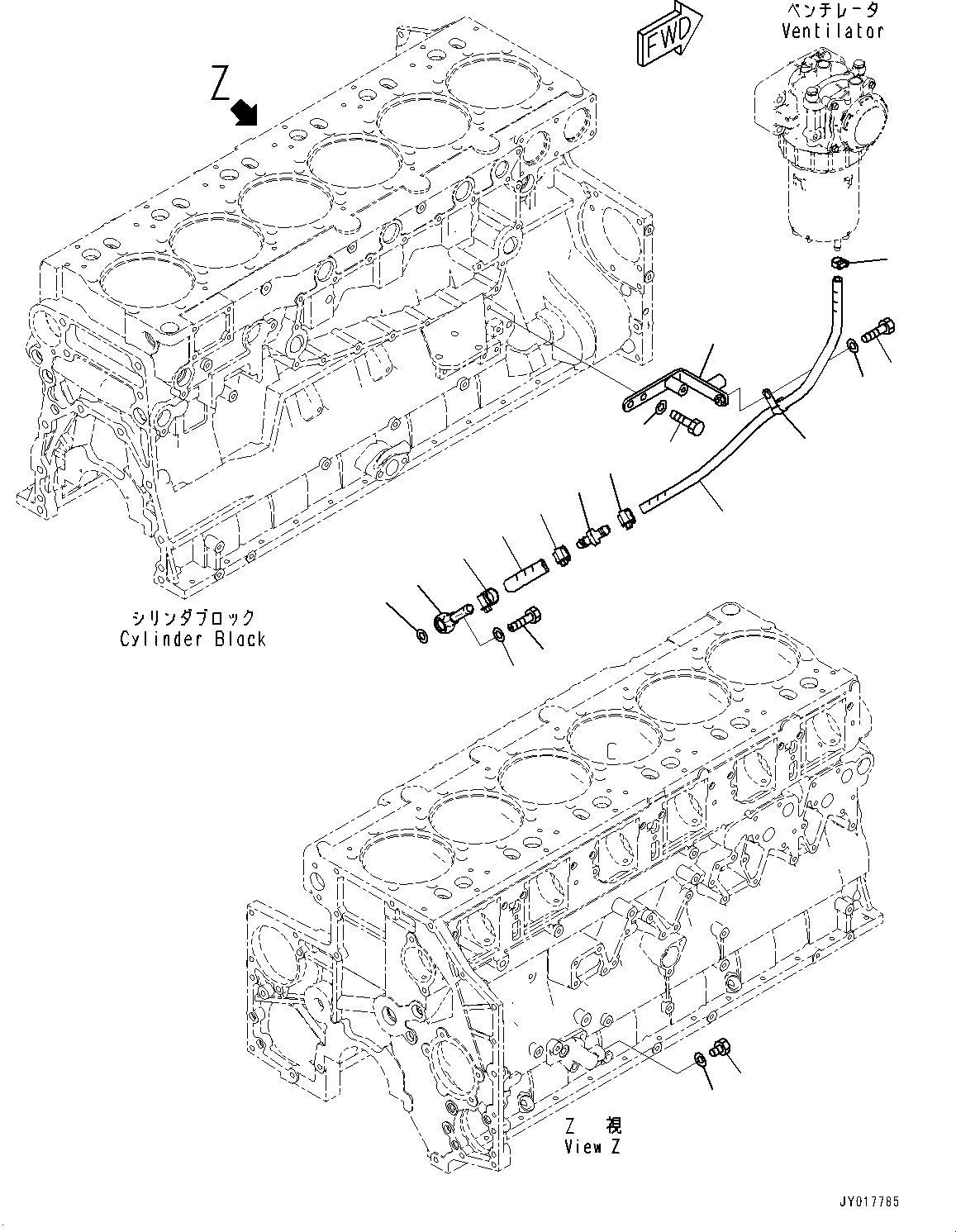 FWD

ベンチレータ
Ventilator

Z

シリンダブロック
Cylinder Black

Z 視
View Z

JY017785