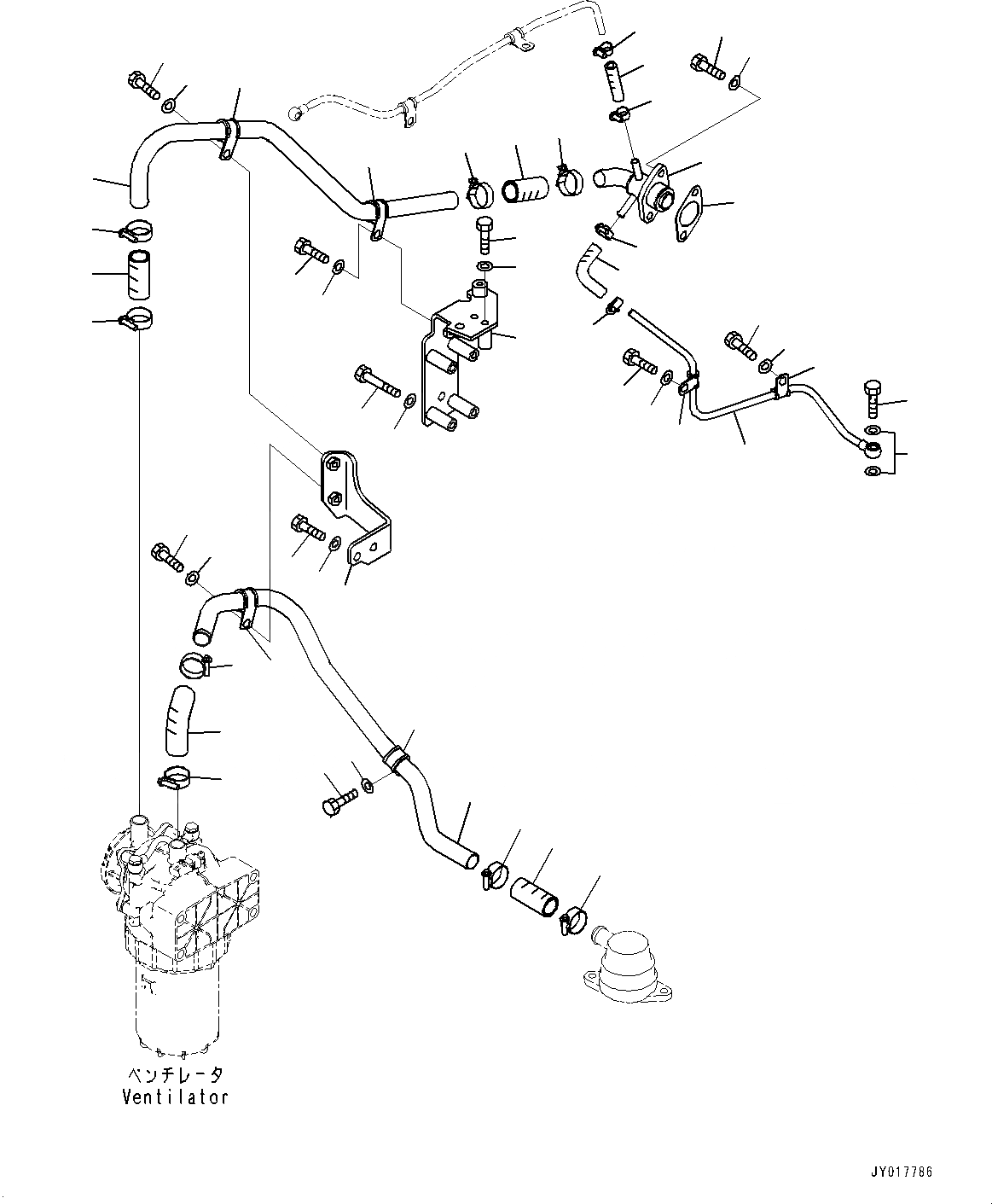 ベンチレータ
Ventilator

JY017786