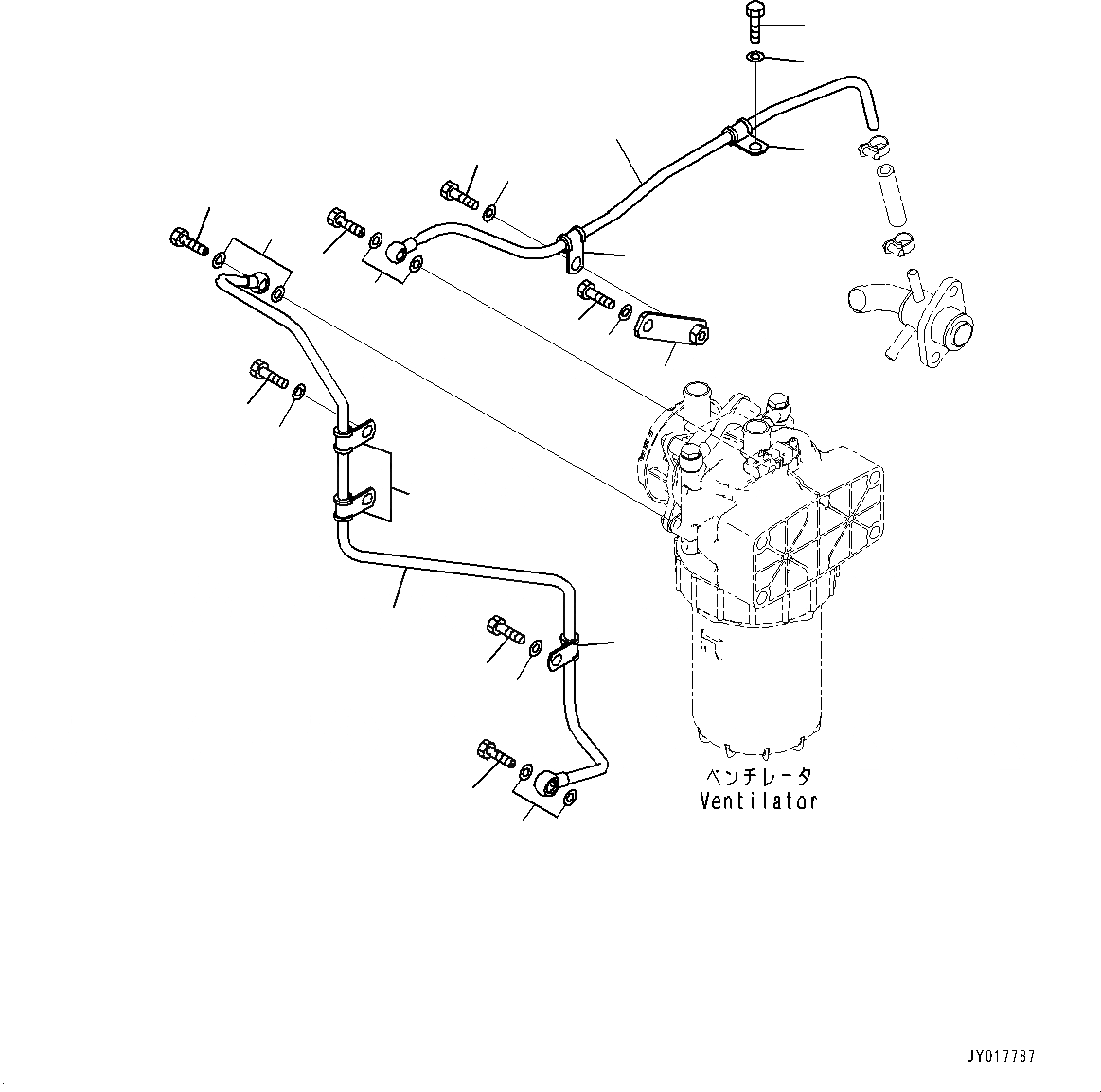 ベンチレータ
Ventilator

JY017787