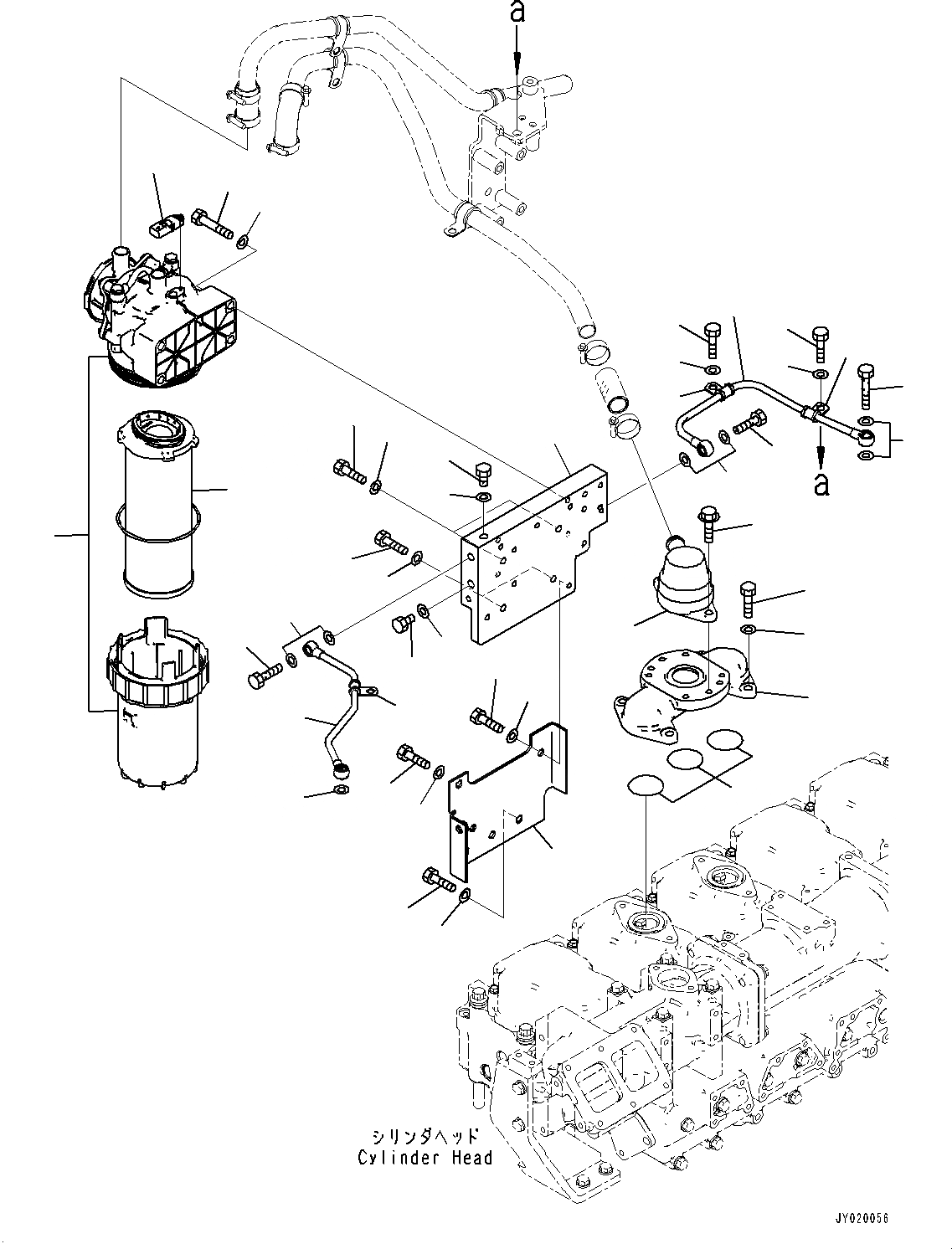 a

a

シリンダヘッド
Cylinder Head

JY020056