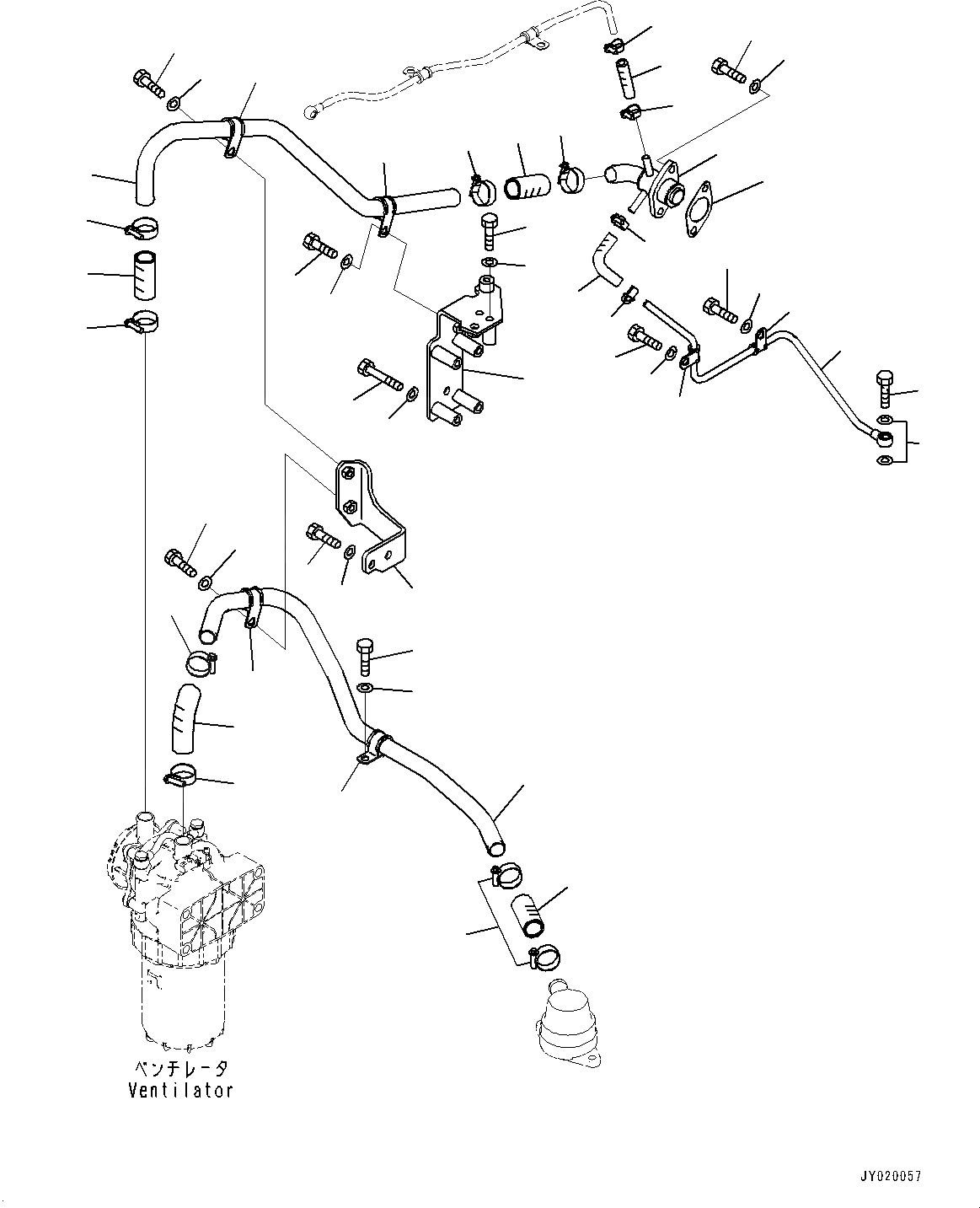 ベンチレータ
Ventilator

JY020057