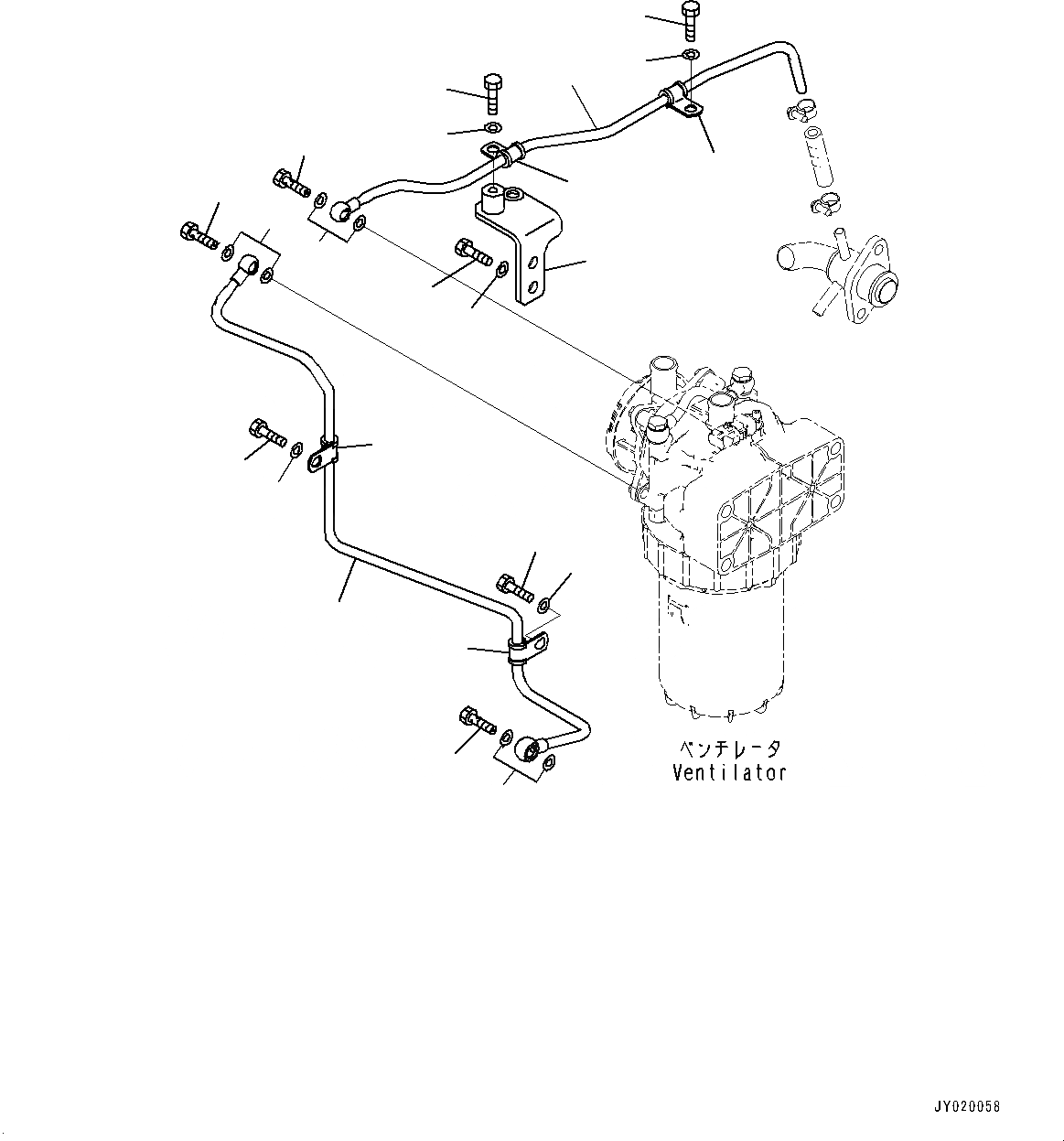 ベンチレータ
Ventilator

JY020058