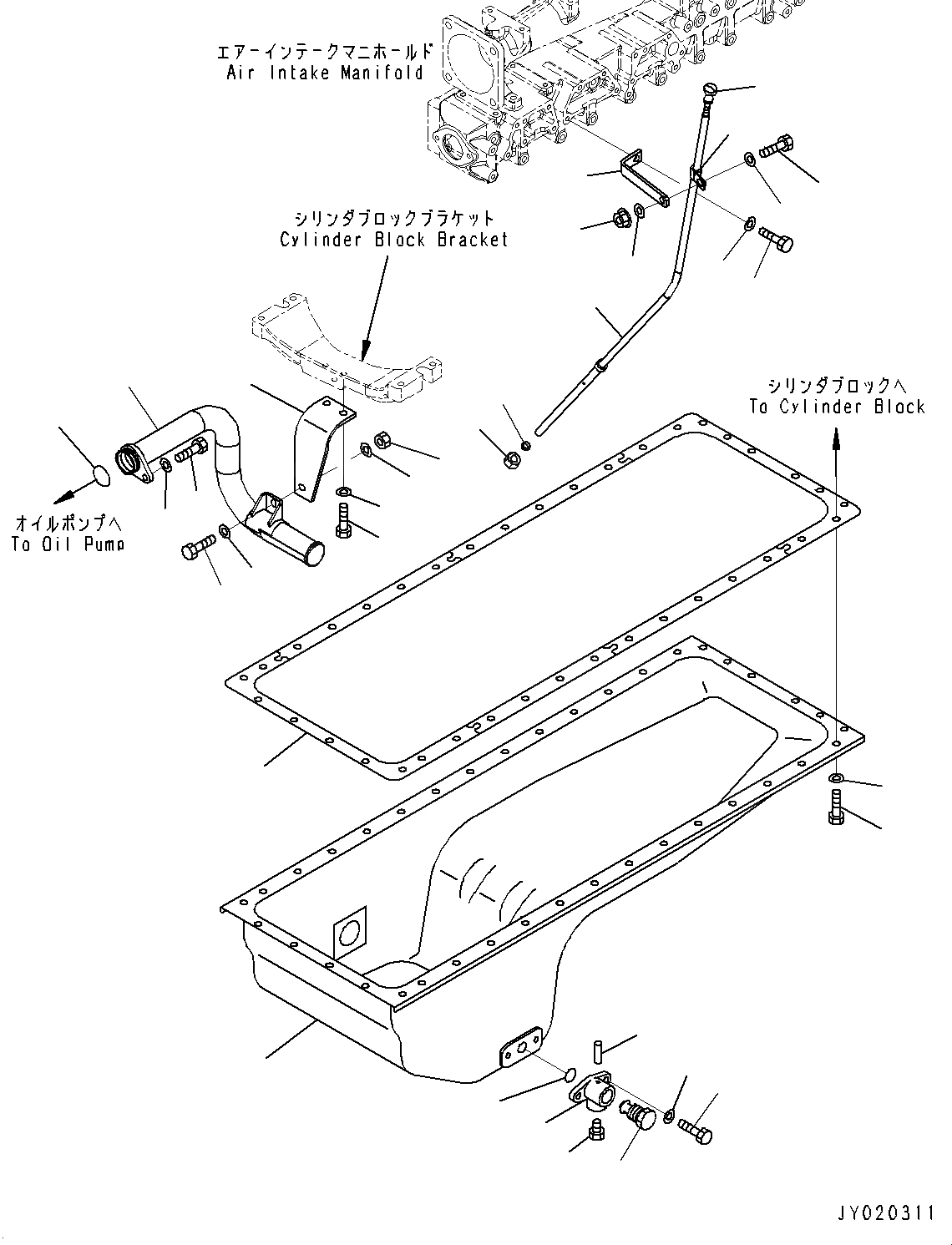 エアーインテークマニホールド
Air Intake Manifold

シリンダブロックブラケット
Cylinder Block Bracket

シリンダブロックへ
To Cylinder Block

オイルポンプへ
To Oil Pump

JY020311