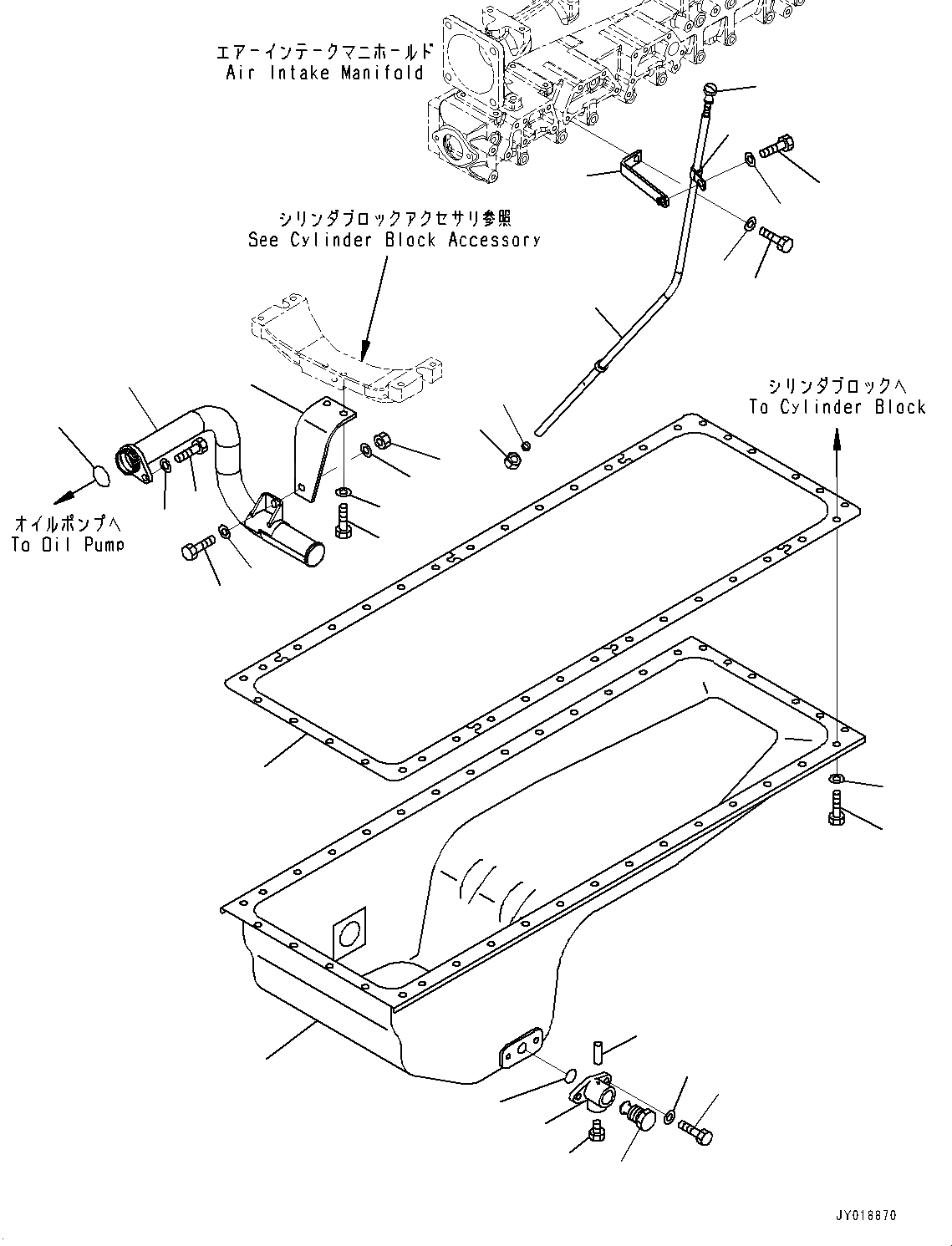 エアーインテークマニホールド
Air Intake Manifold

シリンダブロックアクセサリ参照
See Cylinder Block Accessory

シリンダブロックへ
To Cylinder Block

オイルポンプへ
To Oil Pump

JY018870