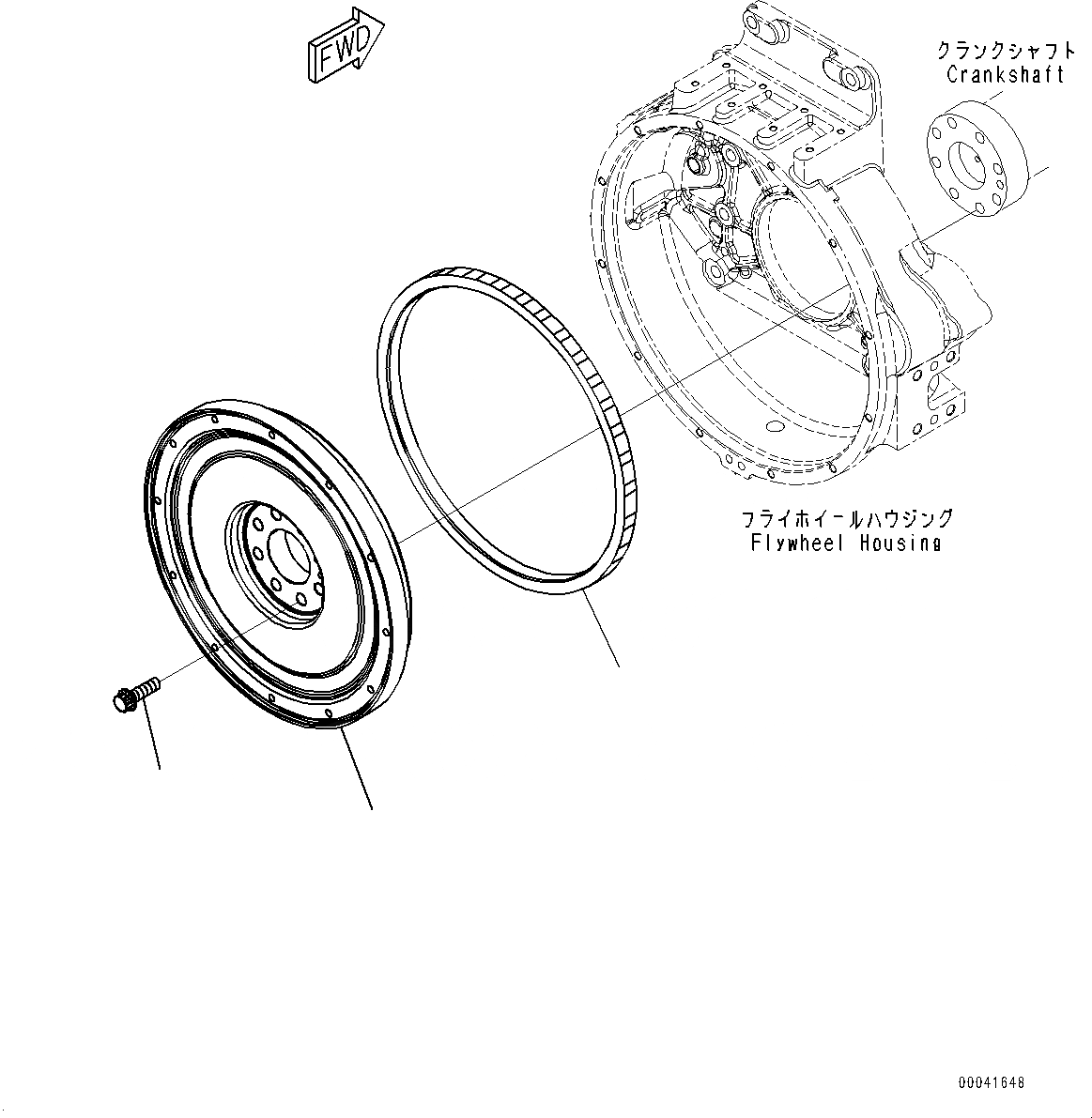 FWD

クランクシャフト
Crankshaft

フライホイールハウジング
Flywheel Housing

00041648