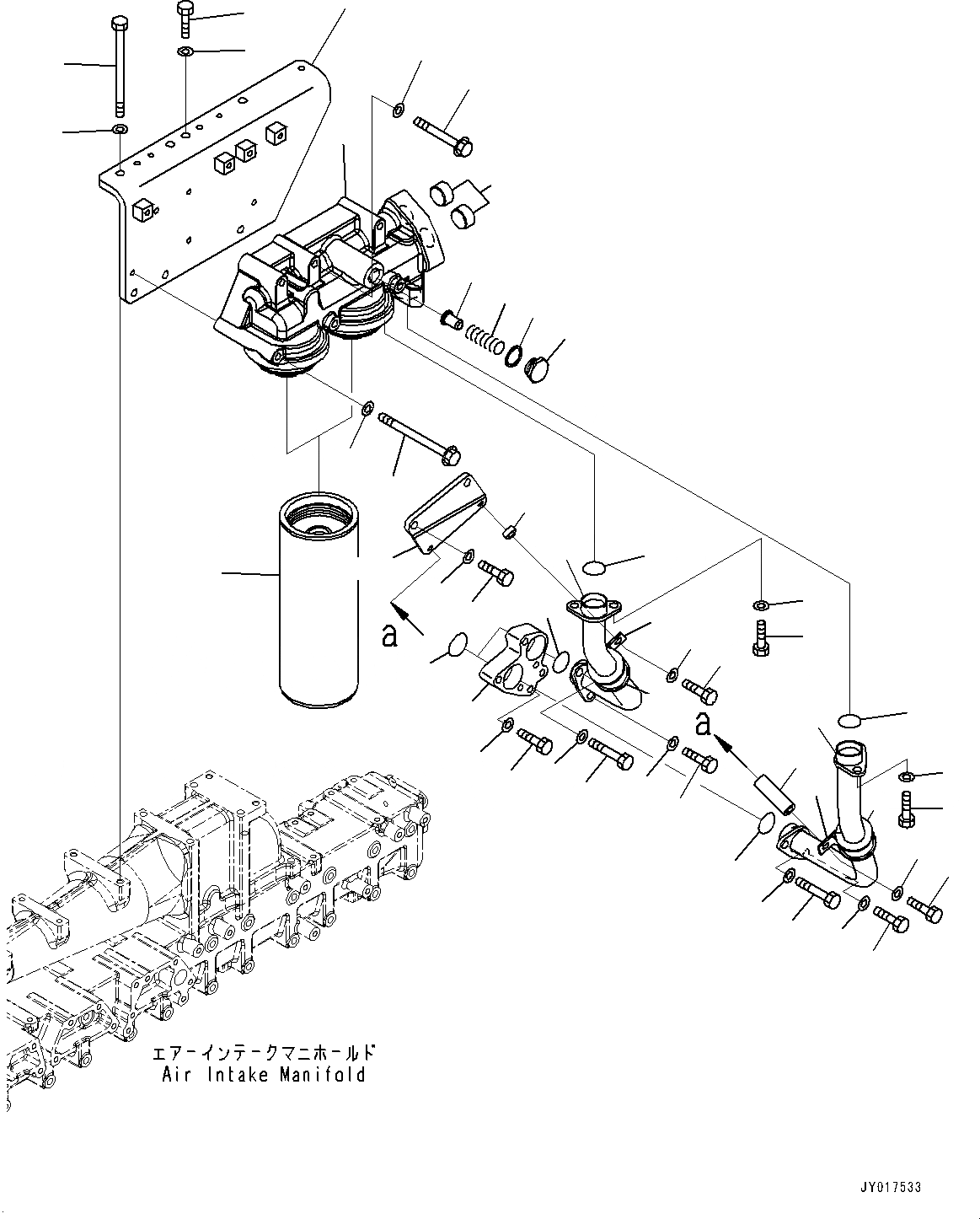 a

a

エアーインテークマニホールド
Air Intake Manifold

JY017533