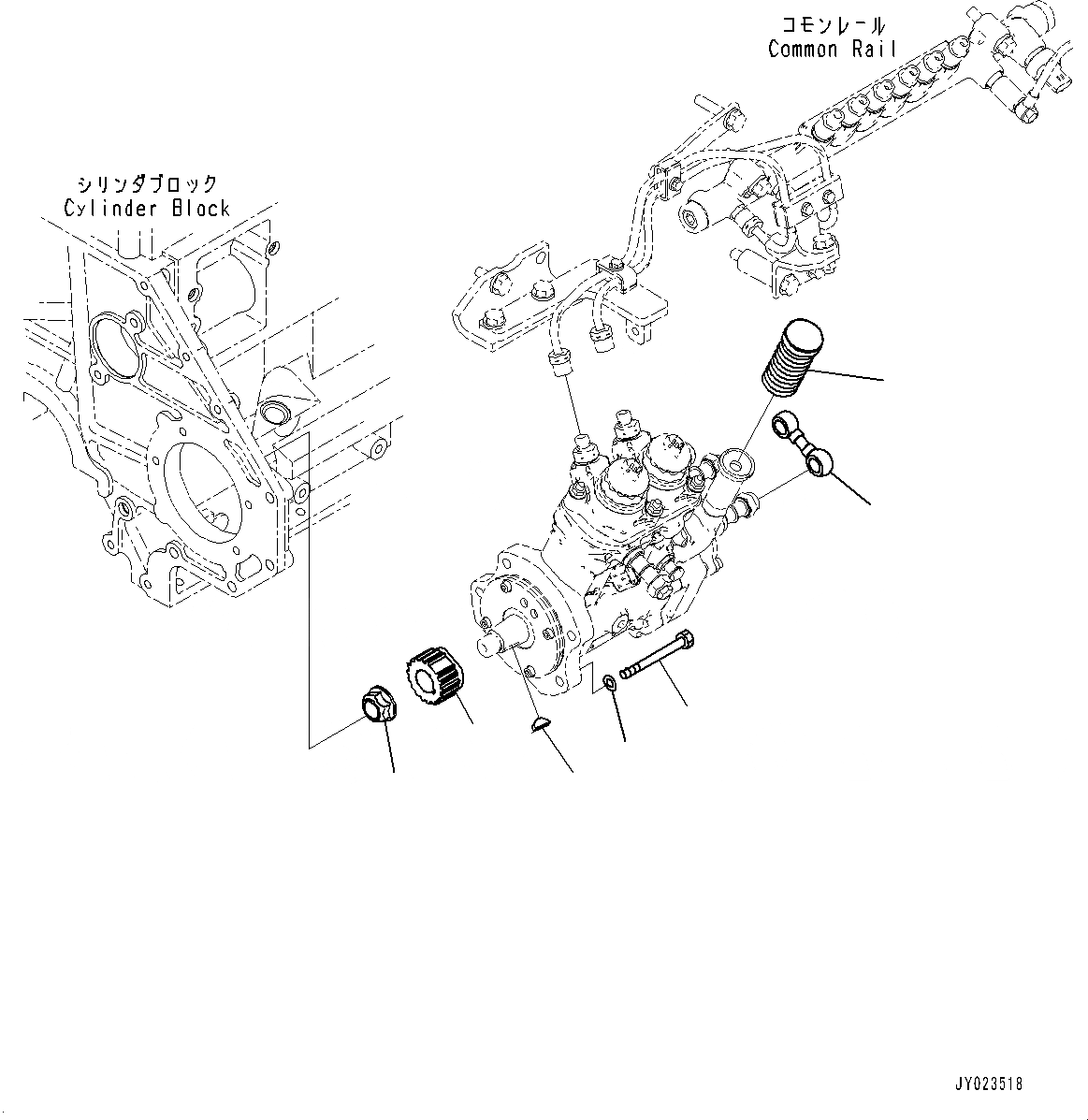 コモンレール
Common Rail

シリンダブロック
Cylinder Block

JY023518