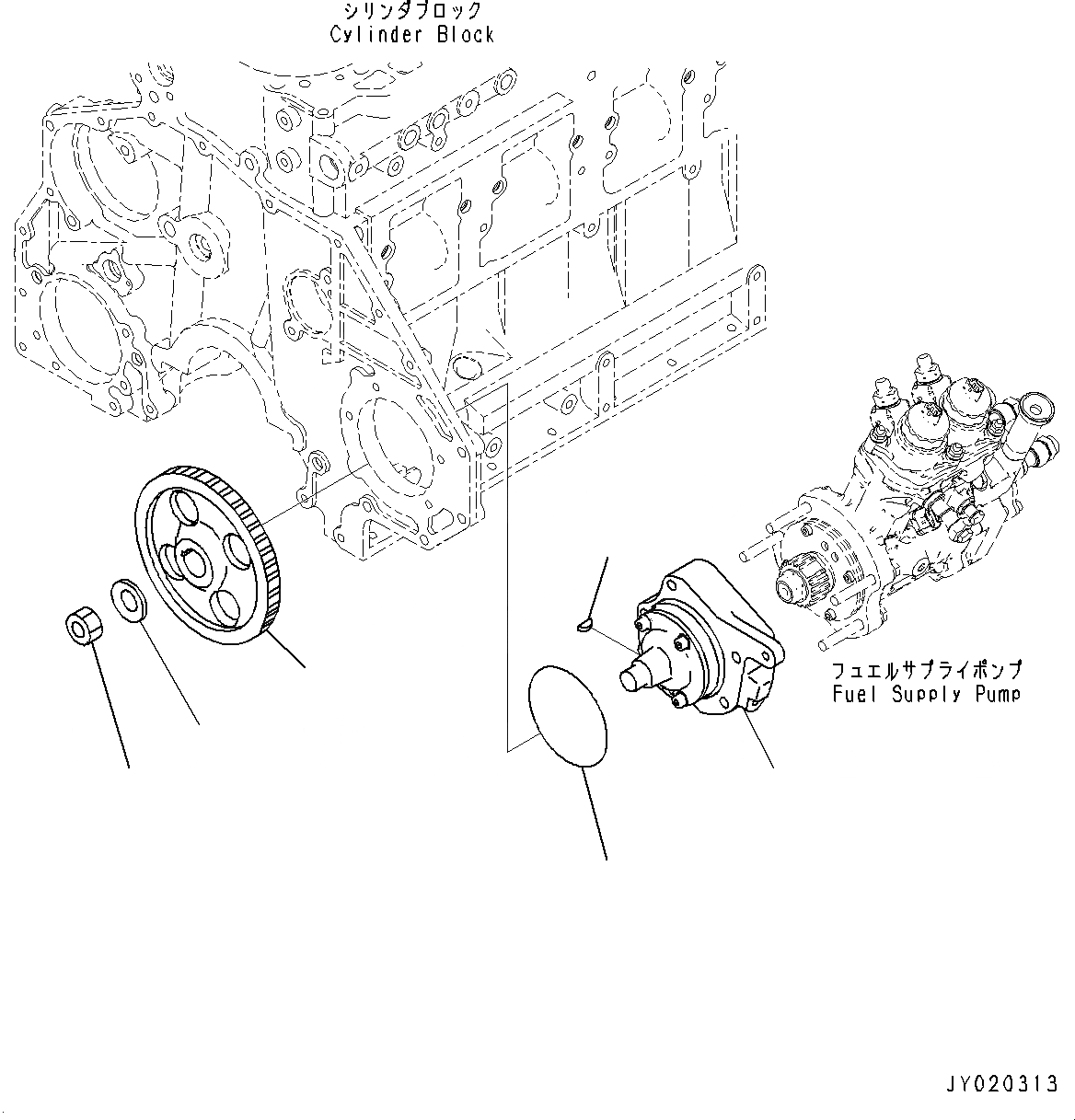 シリンダブロック
Cylinder Block

フュエルサプライポンプ
Fuel Supply Pump

JY020313