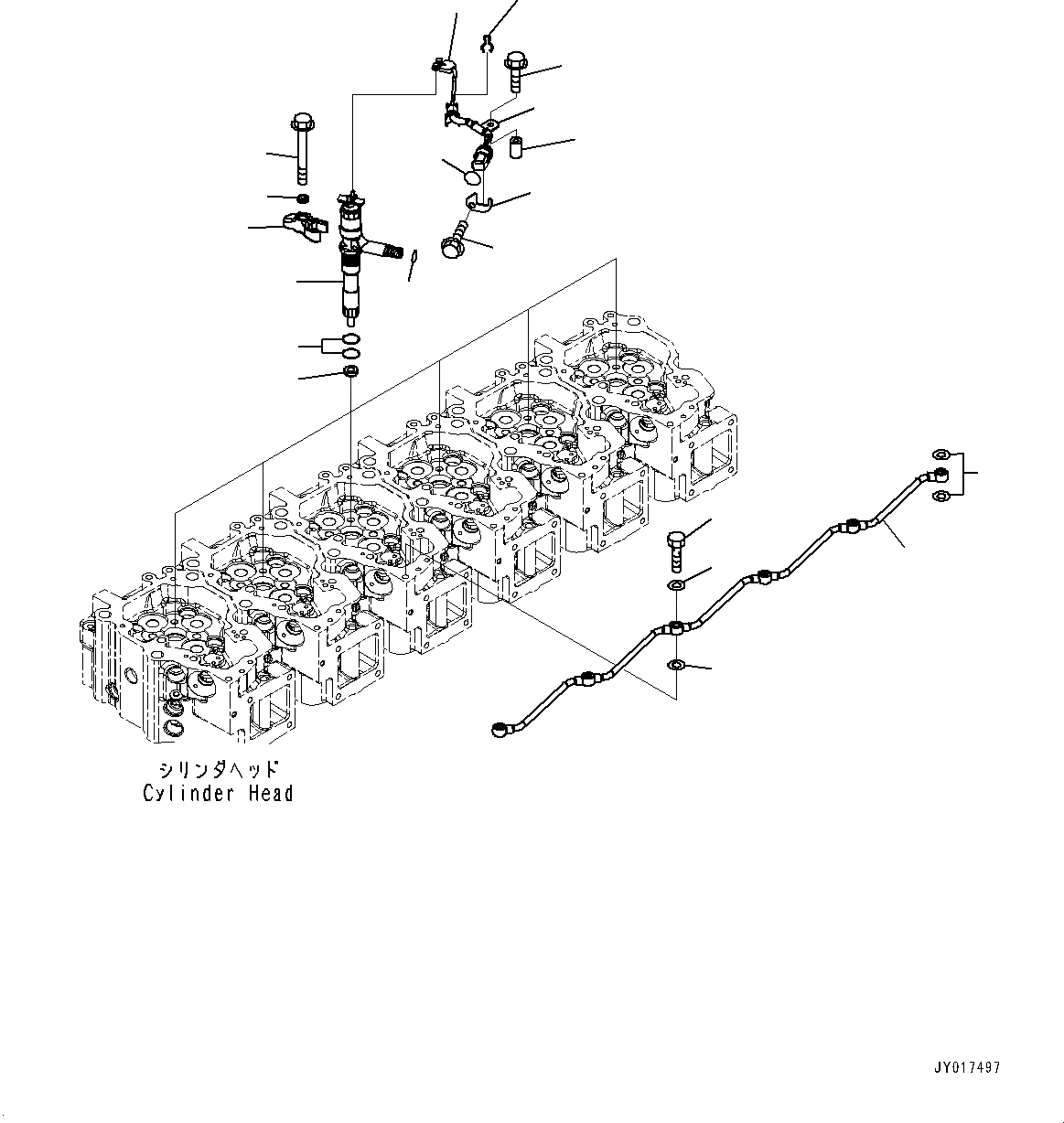 シリンダヘッド
Cylinder Head

JY017497