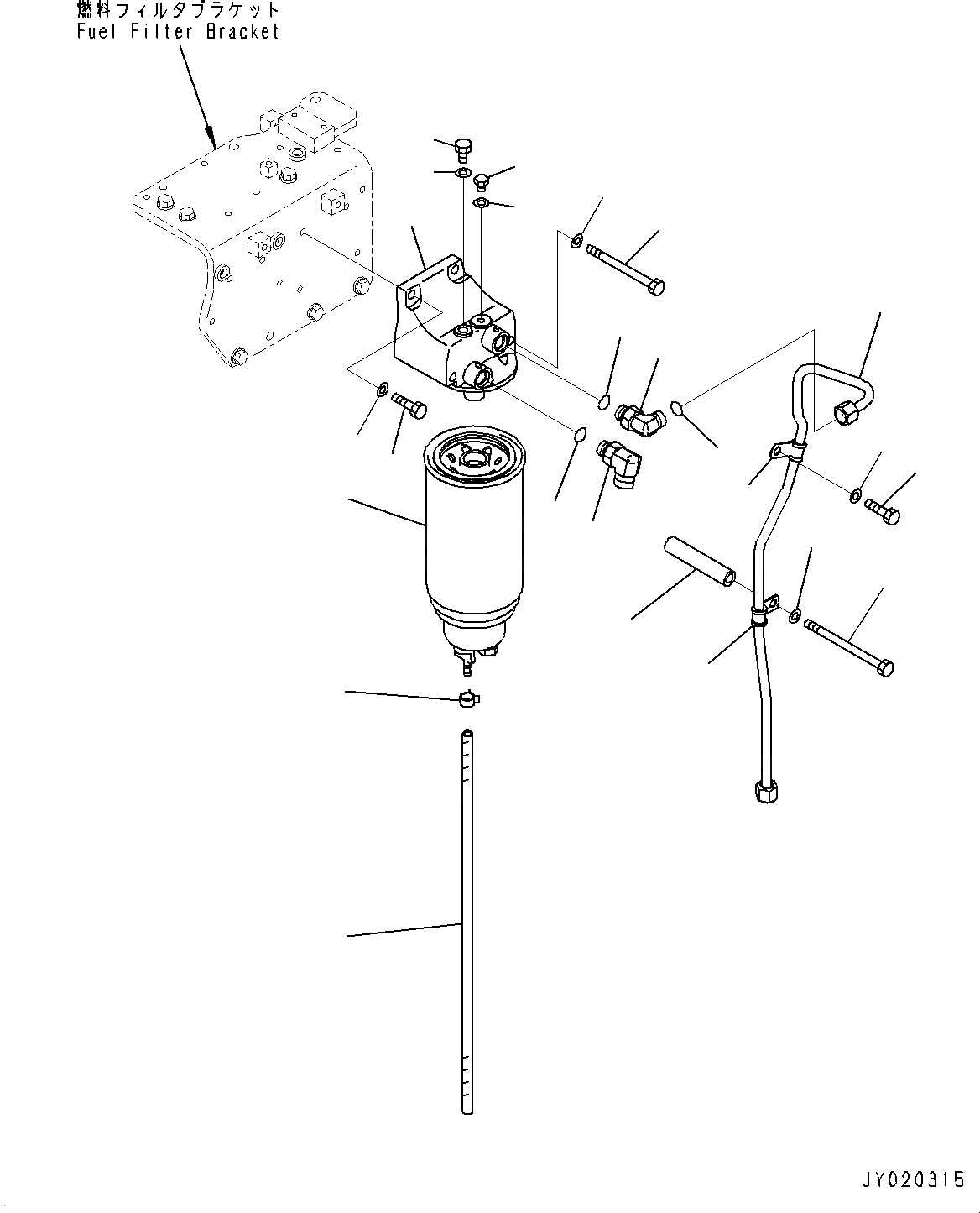 燃料フィルタブラケット
Fuel Filter Bracket

JY020315