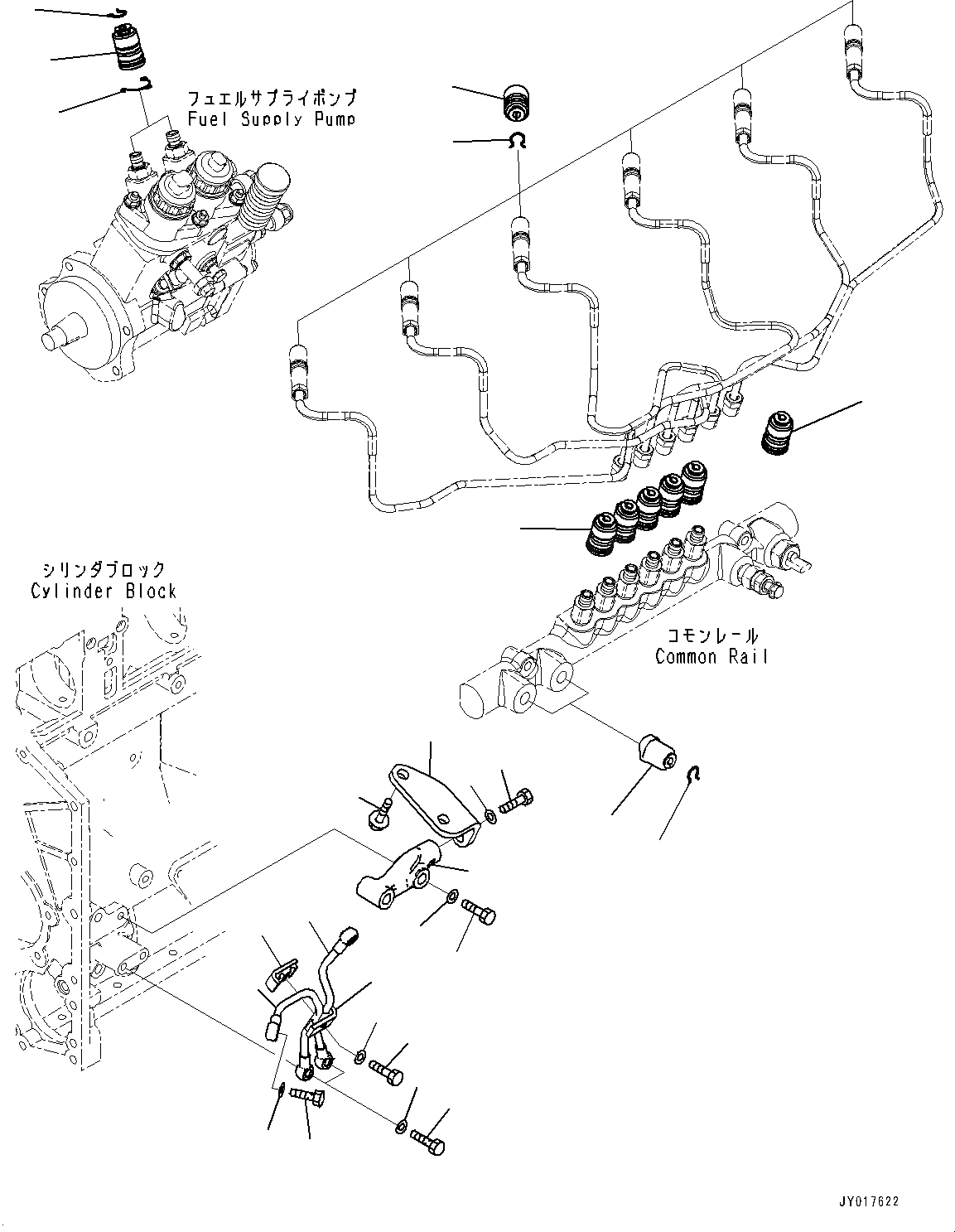 フュエルサプライポンプ
Fuel Supply Pump

シリンダブロック
Cylinder Block

コモンレール
Common Rail

JY017622