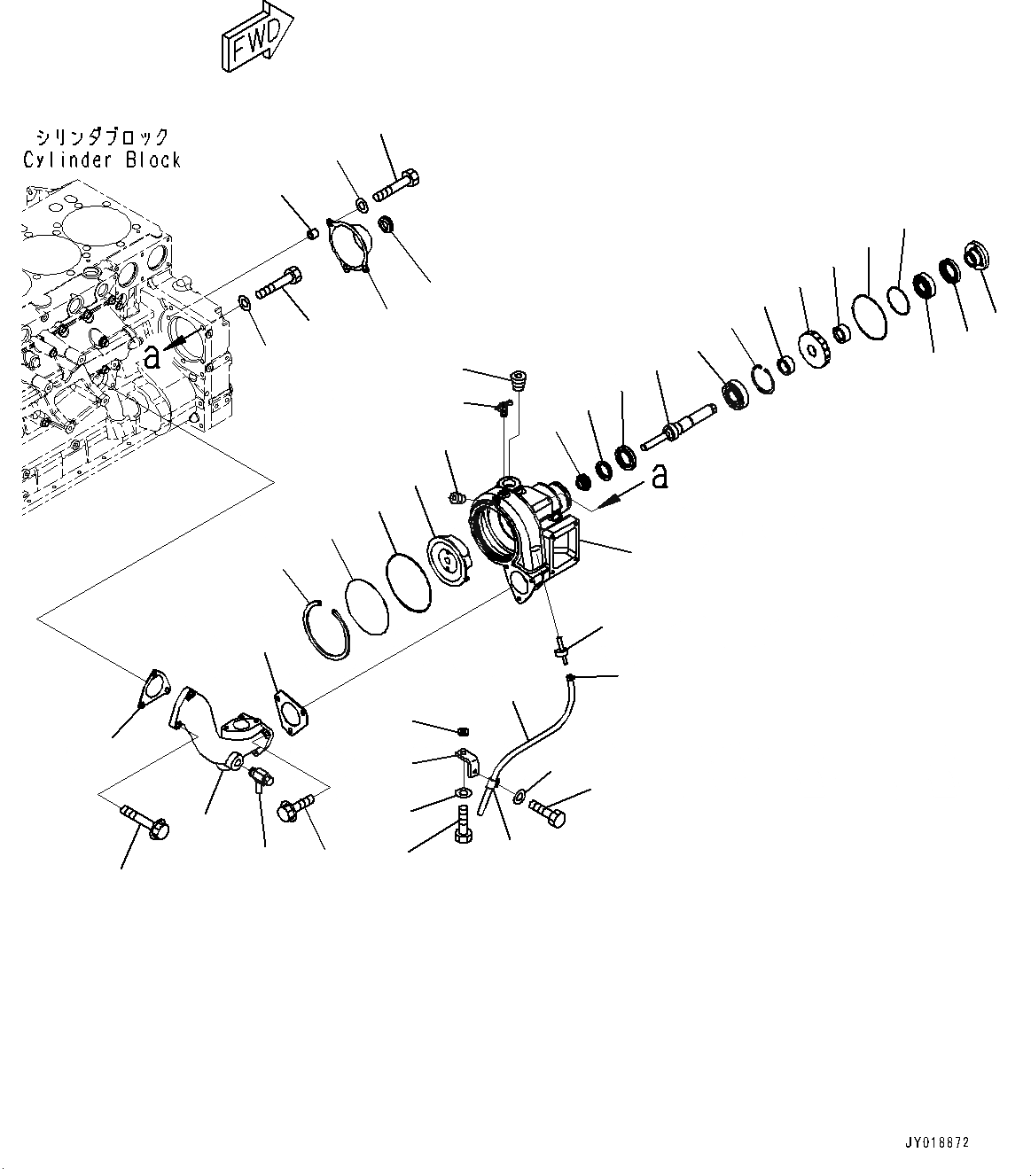 FWD

シリンダブロック
Cylinder Block

a

a

JY018872