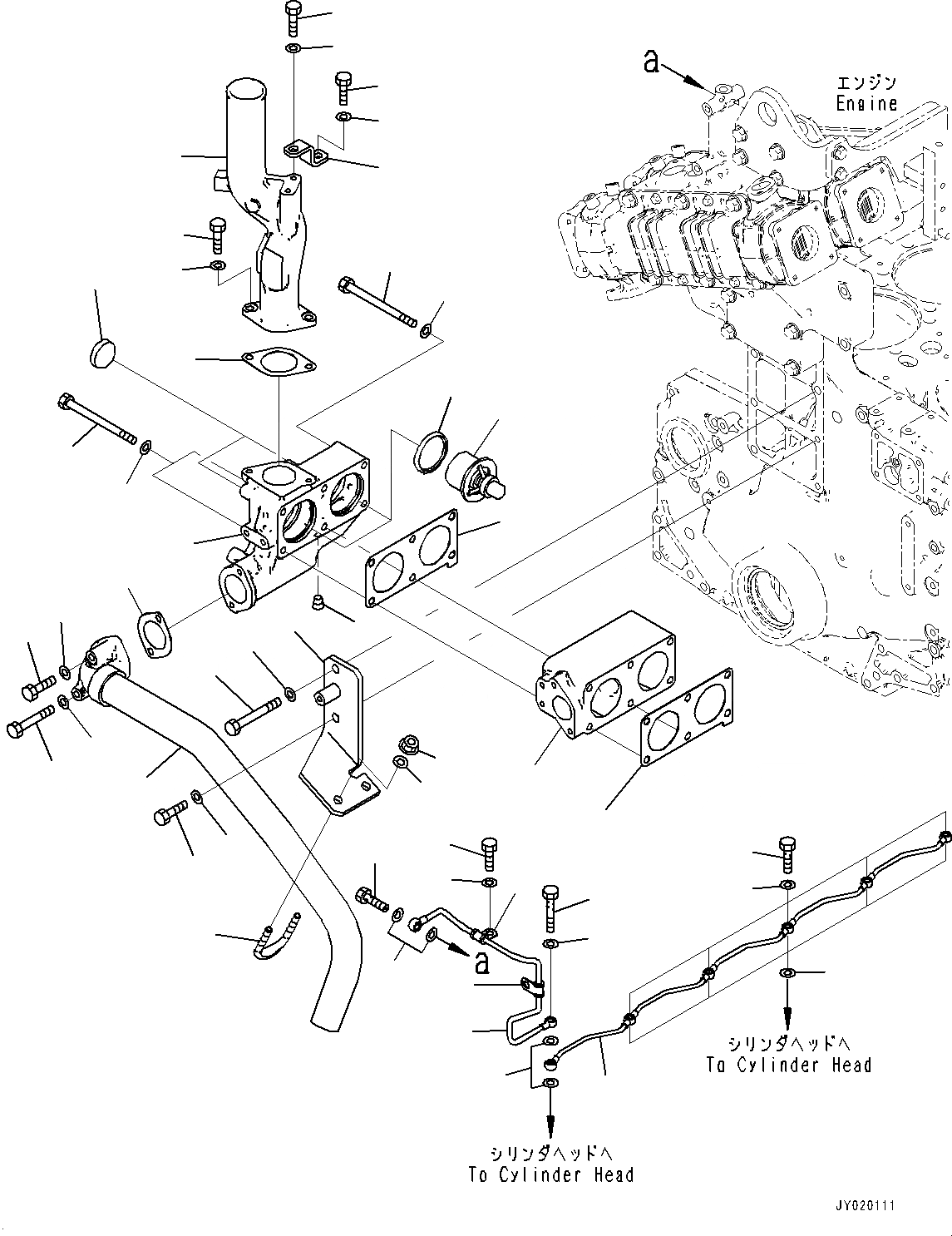 a

エンジン
Engine

a

シリンダヘッドへ
To Cylinder Head

シリンダヘッドへ
To Cylinder Head

JY020111