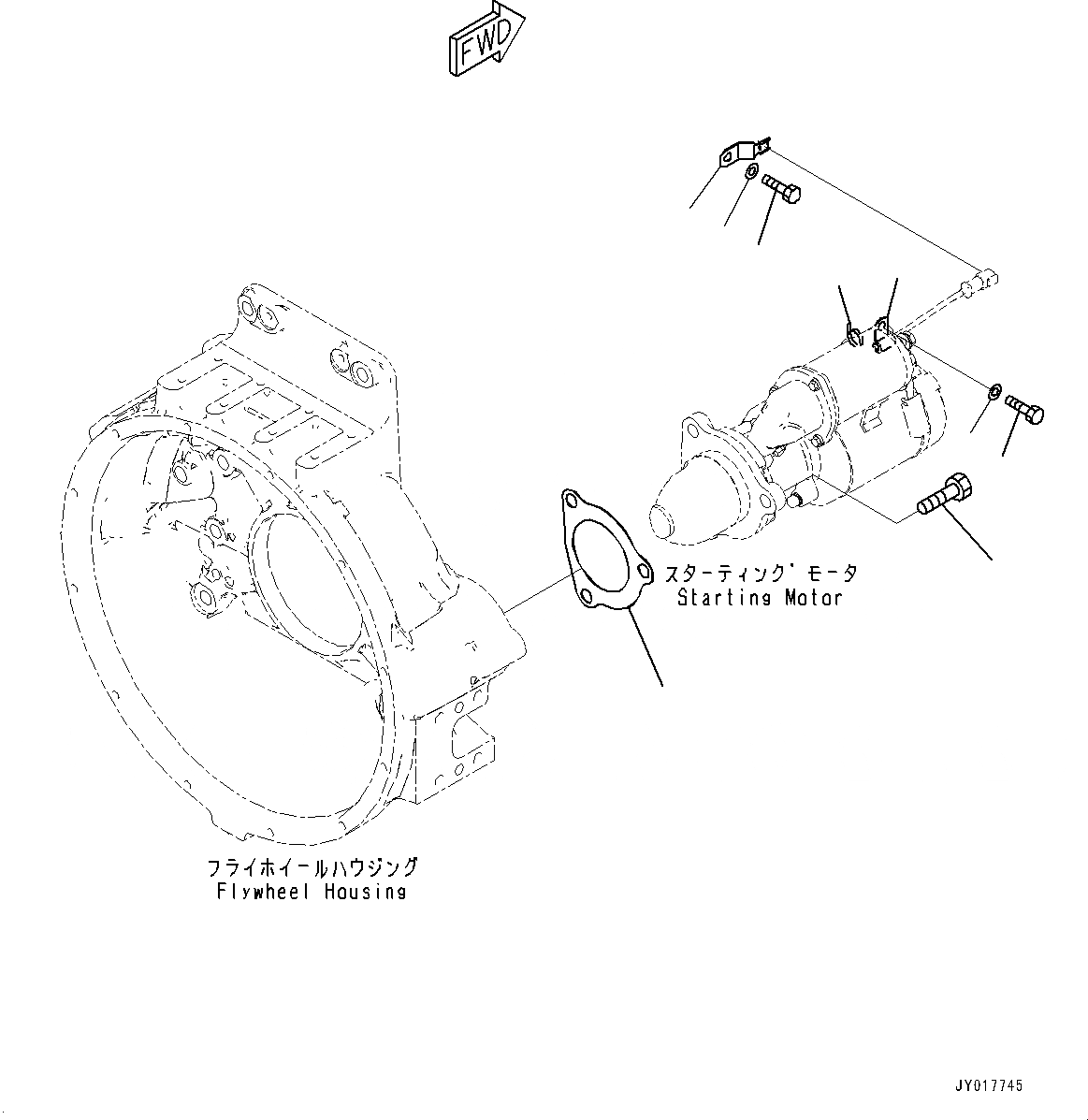 FWD

スターティング゛モータ
Starting Motor

フライホイールハウジング
Flywheel Housing

JY017745