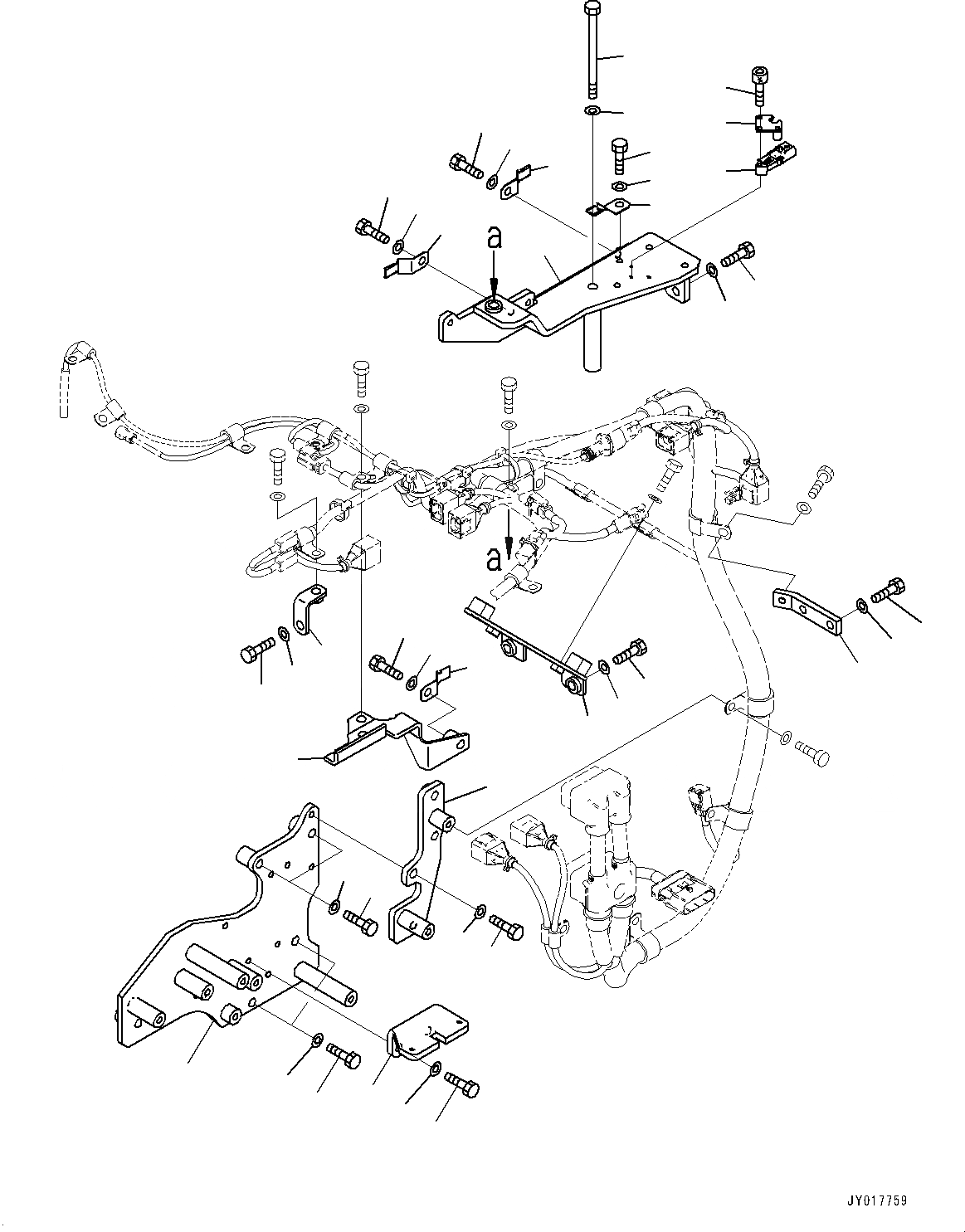 a
a
JY017759