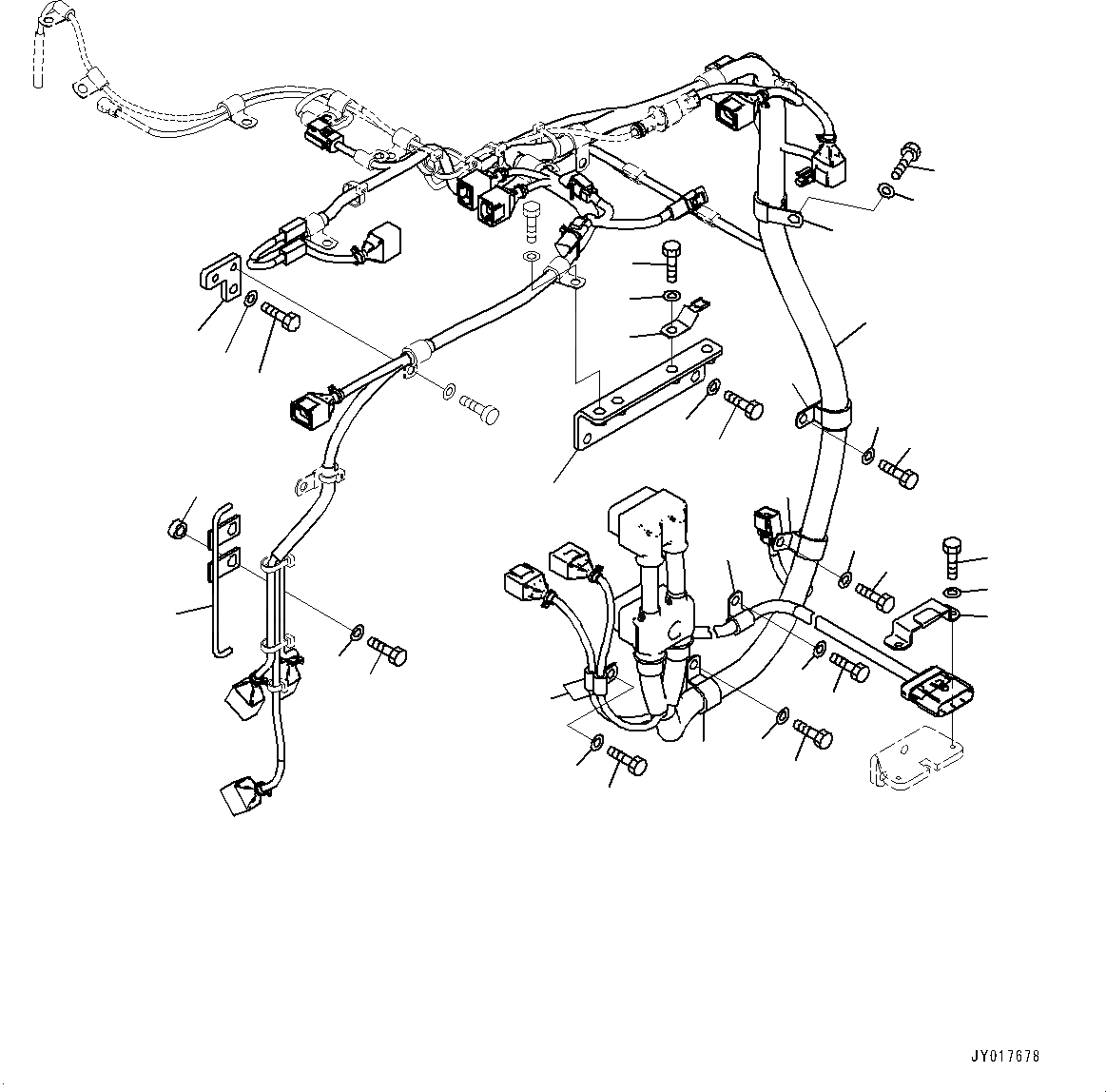 JY017678