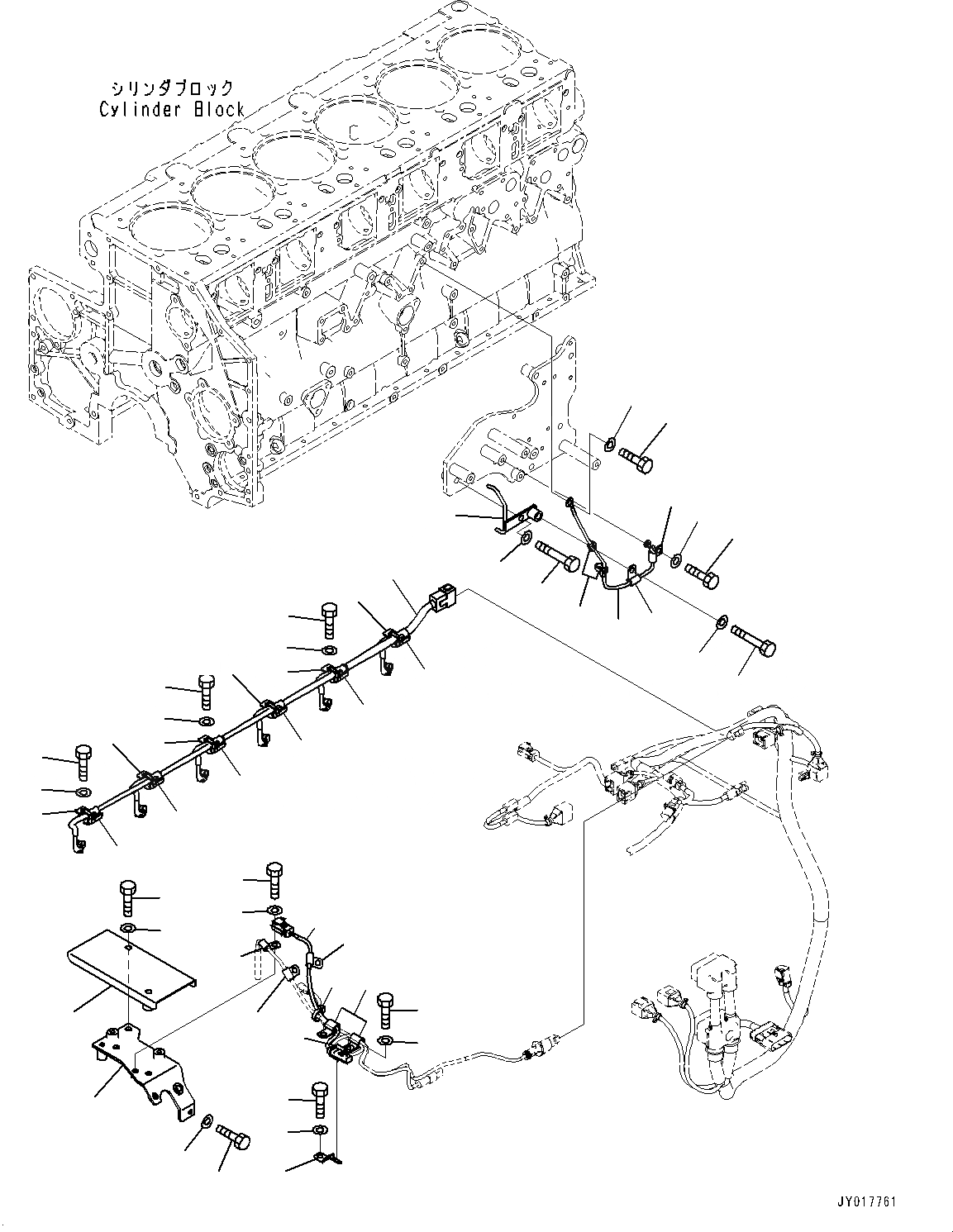 シリンダブロック
Cylinder Block

JY017761