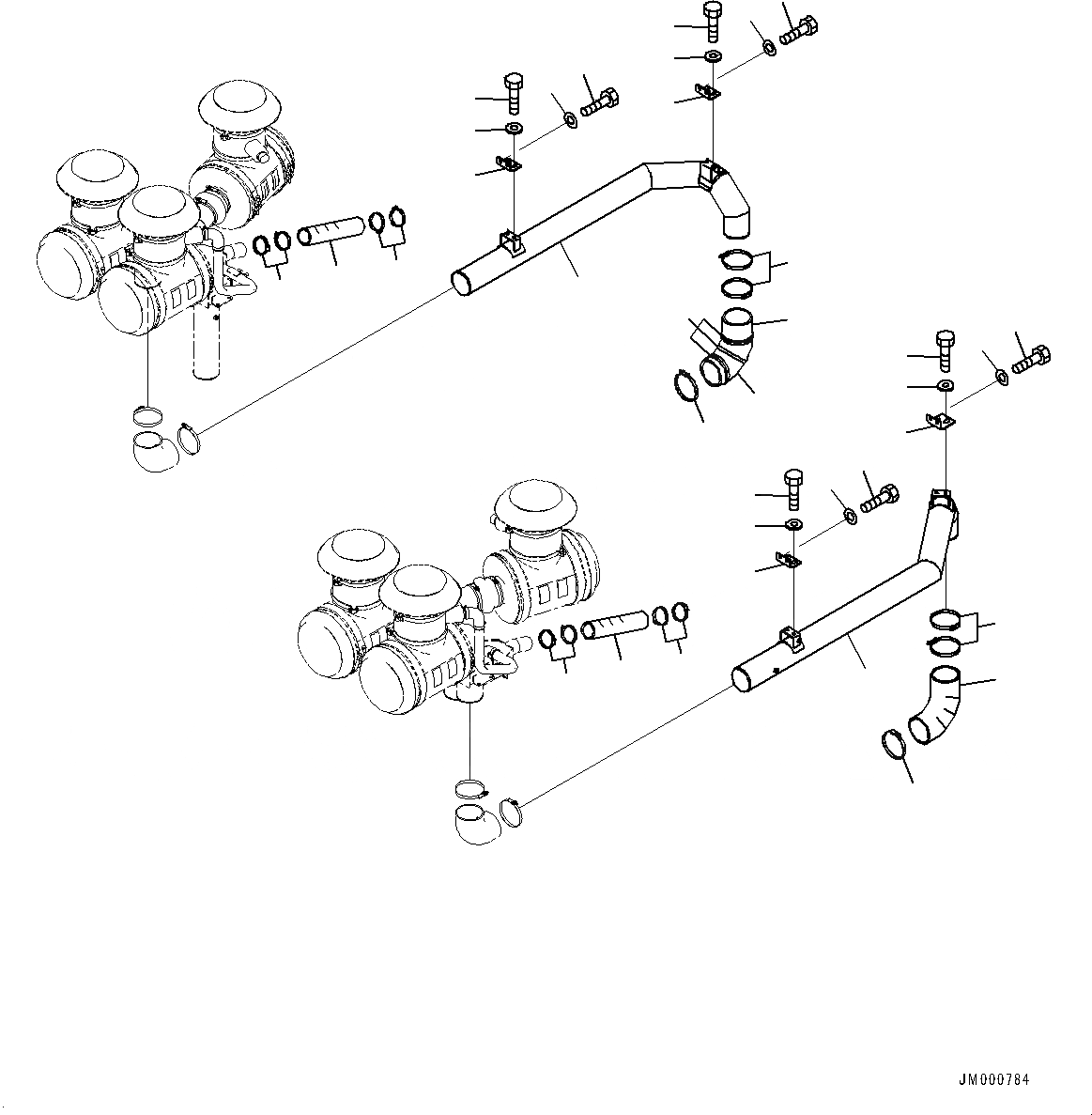 JM000784