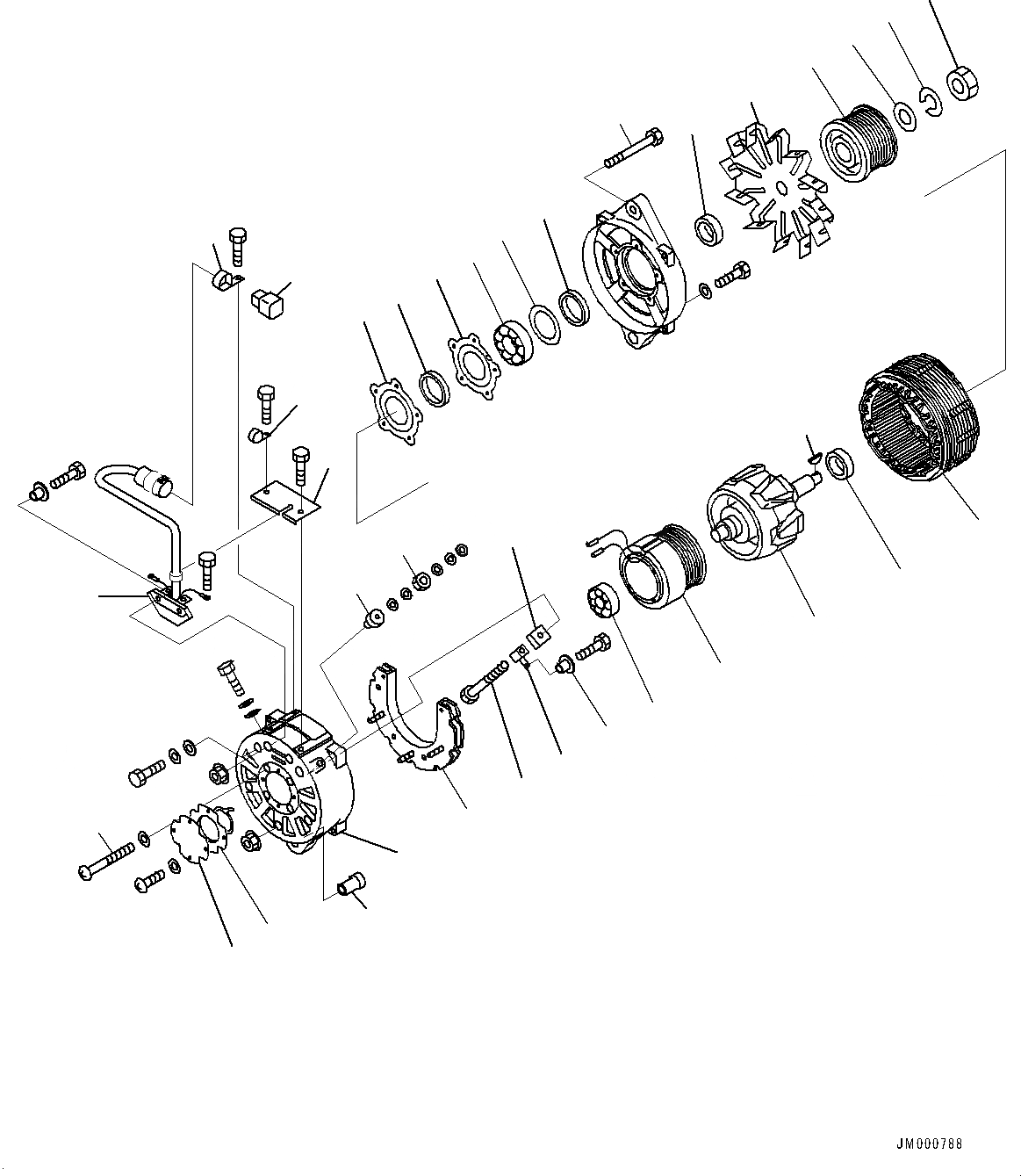 JM000788