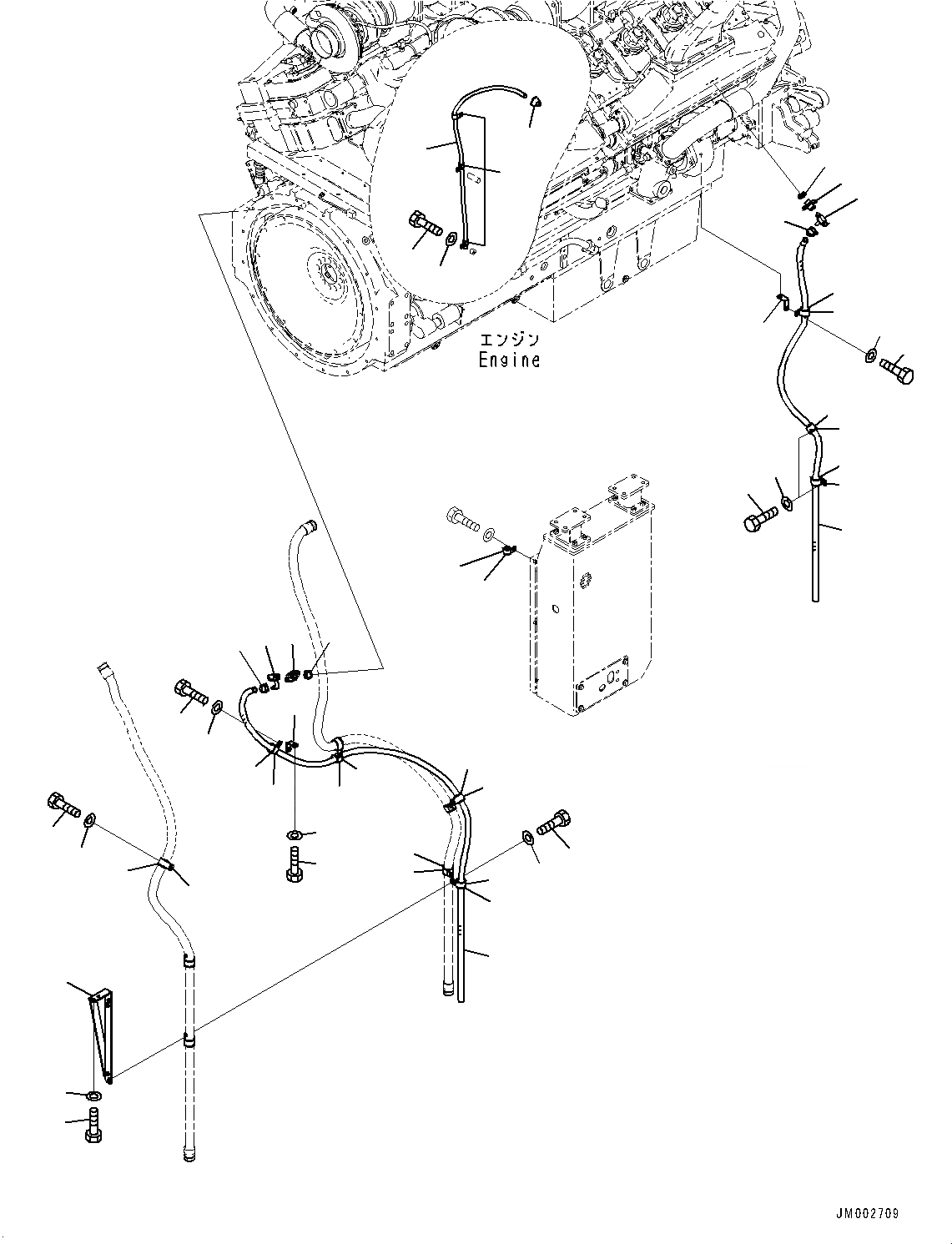 エンジン
Engine

JM002709