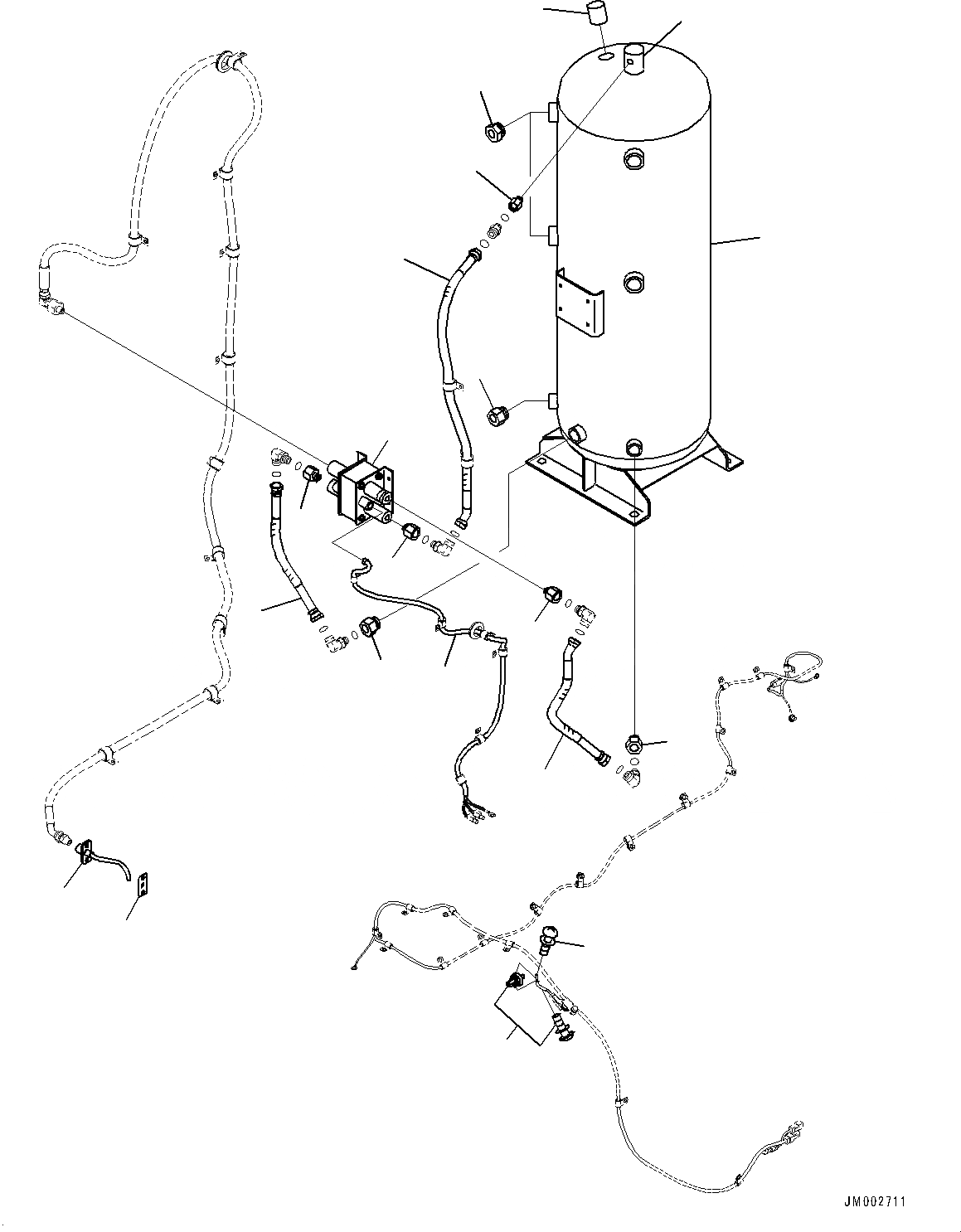 JM002711