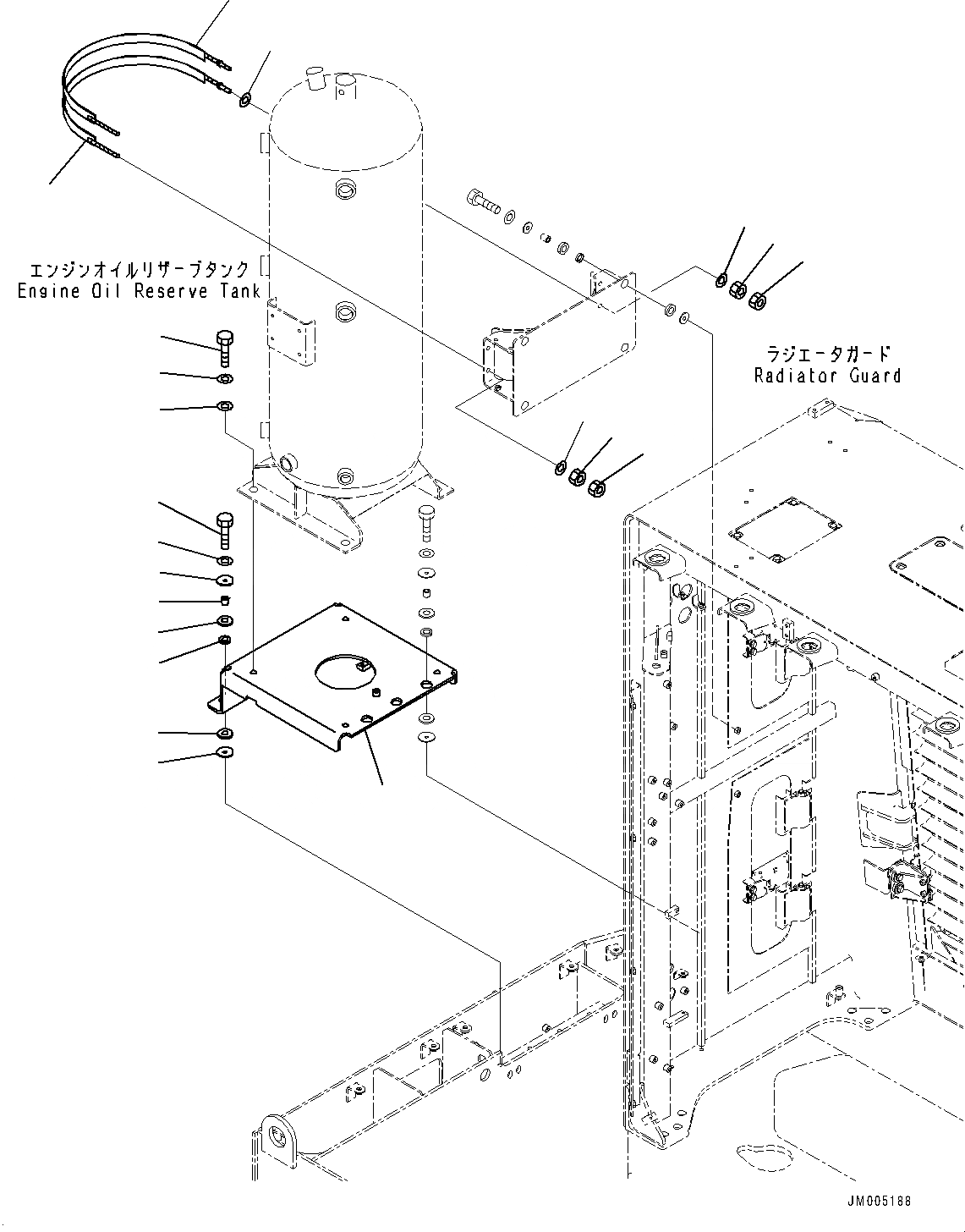 エンジンオイルリザーブタンク
Engine Oil Reserve Tank

ラジエータガード
Radiator Guard

JM005188