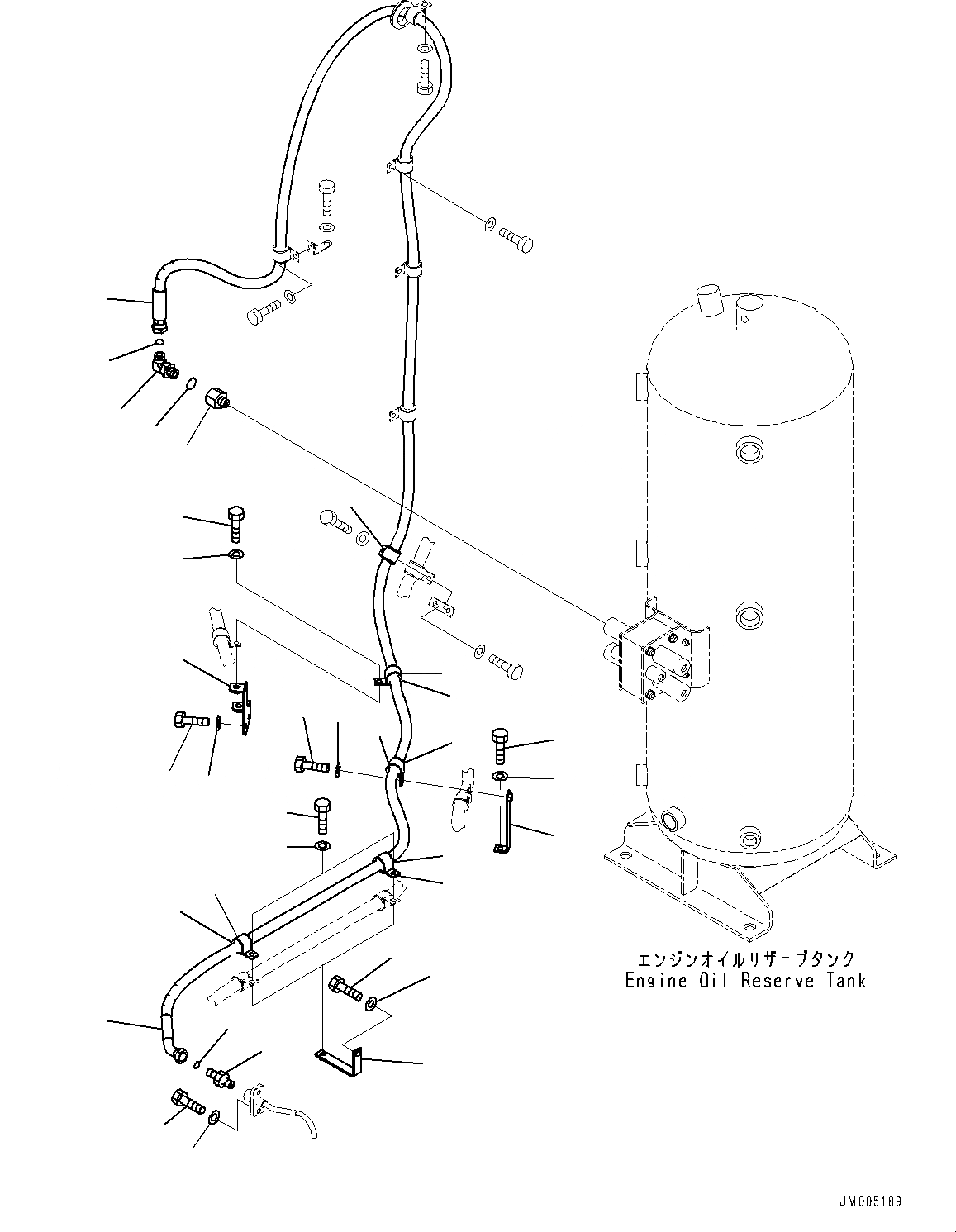 エンジンオイルリザーブタンク
Engine Oil Reserve Tank

JM005189