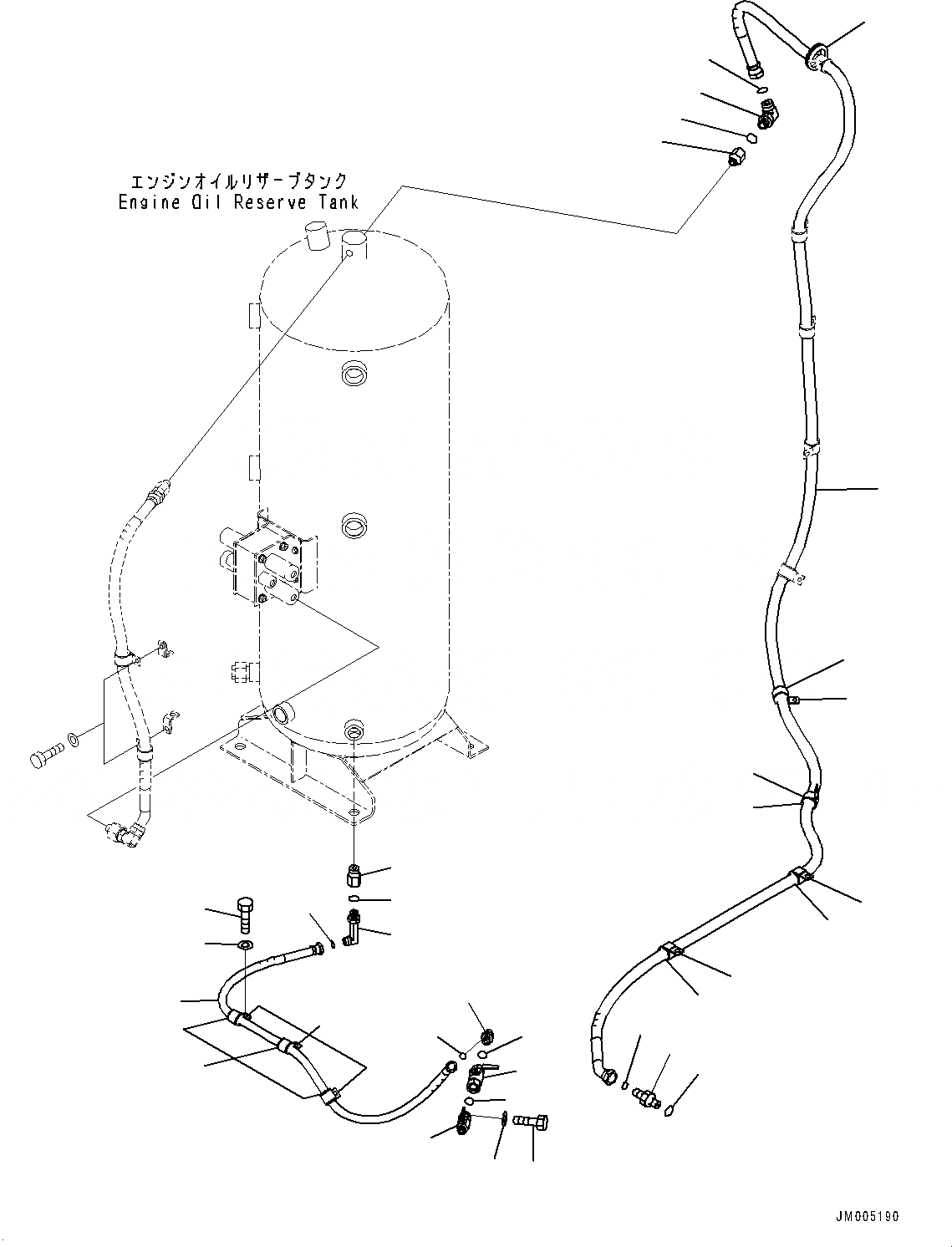 エンジンオイルリザーブタンク
Engine Oil Reserve Tank

JM005190