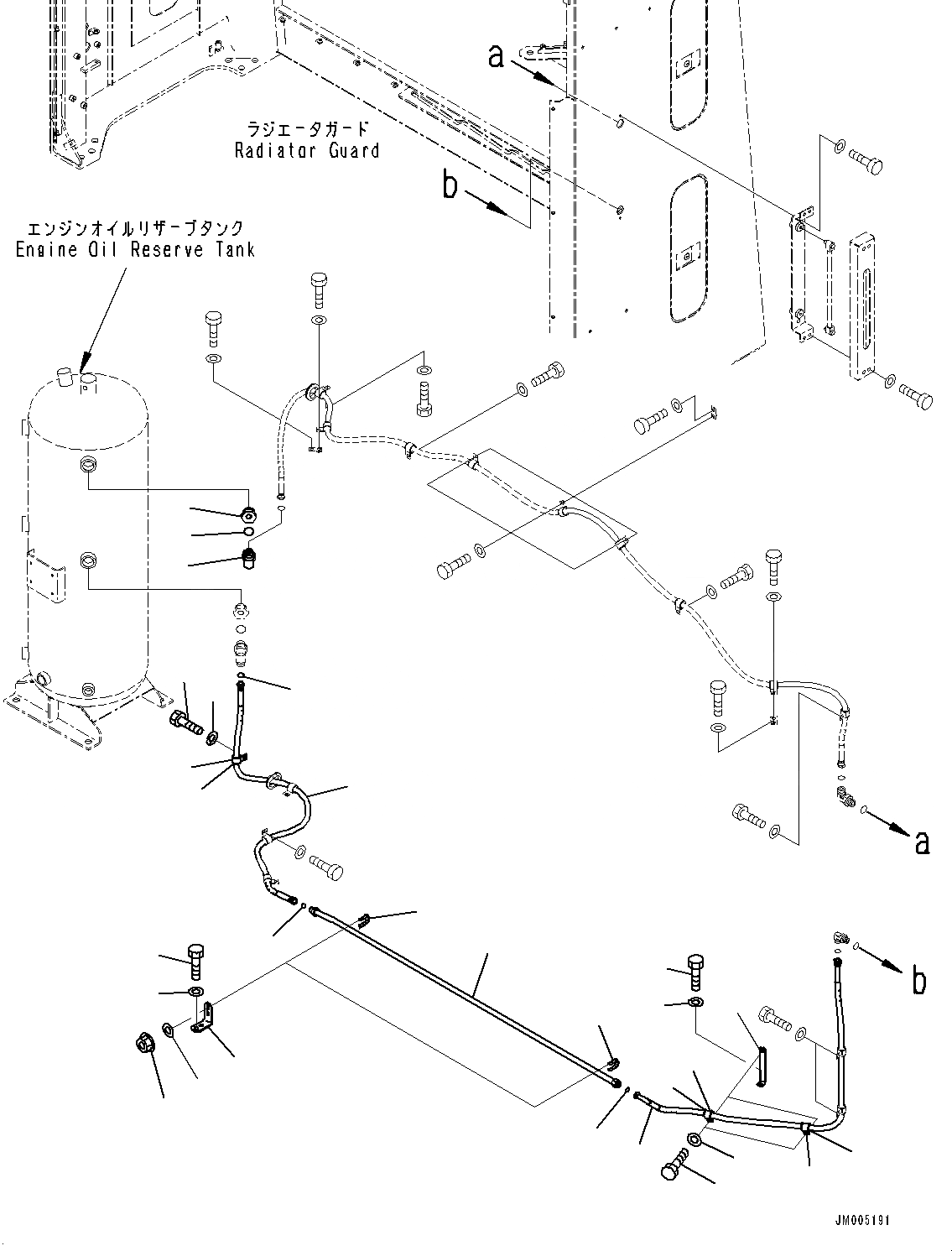 a

ラジエータガード
Radiator Guard

b

エンジンオイルリザーブタンク
Engine Oil Reserve Tank

a

b

JM005191