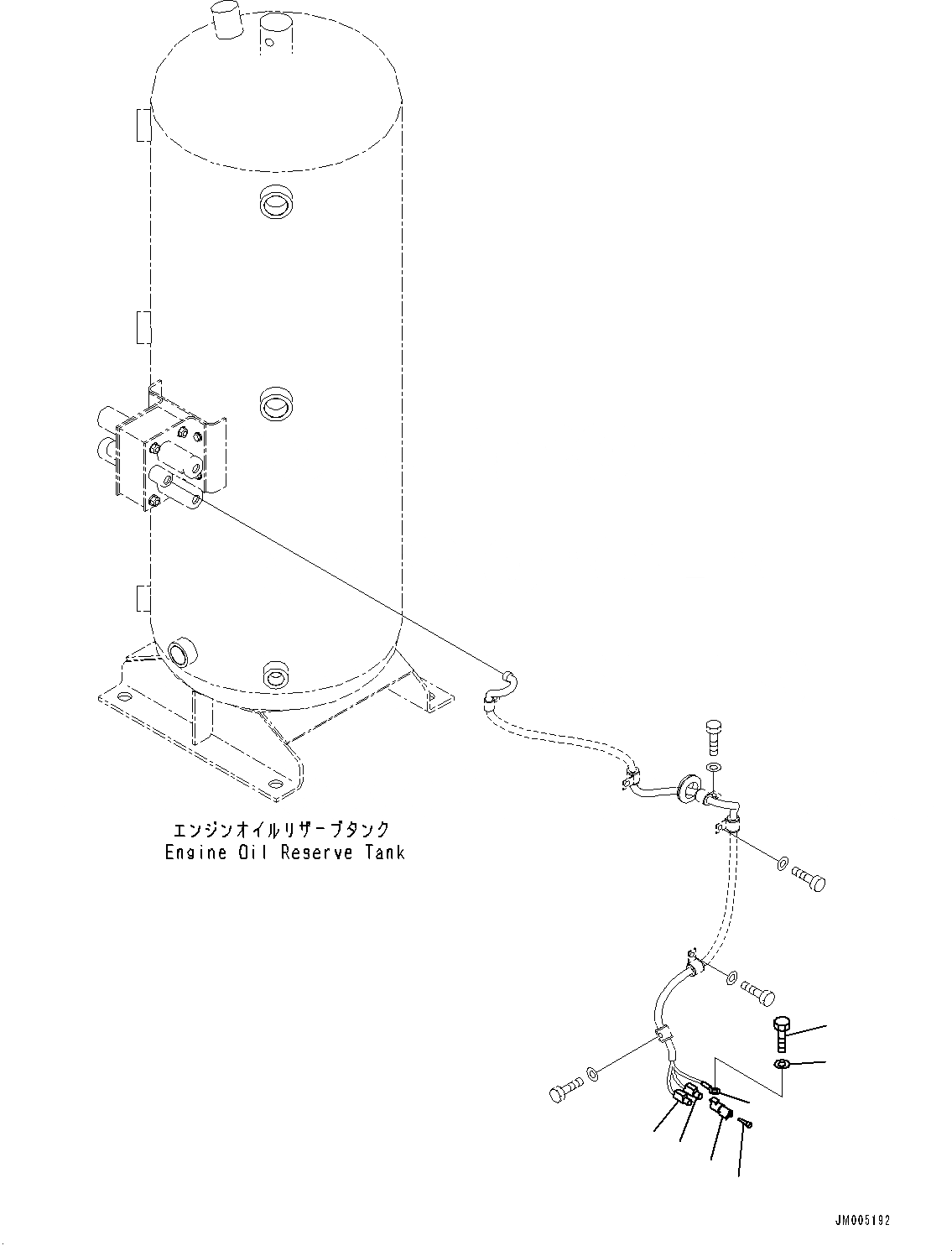 エンジンオイルリザーブタンク
Engine Oil Reserve Tank

JM005192