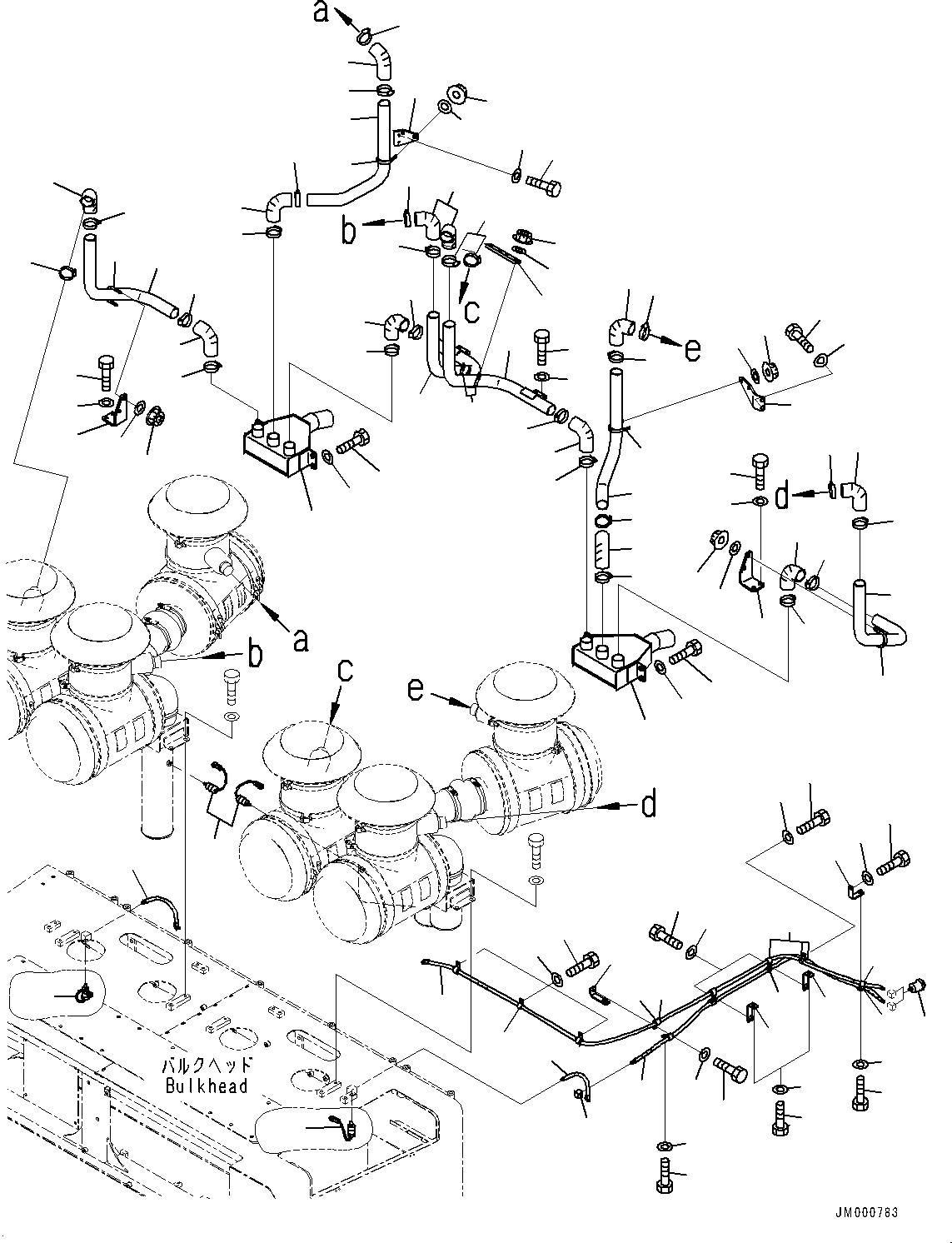 a
b
c
e
d
a
b
c
e
d
バルクヘッド
Bulkhead
JM000783