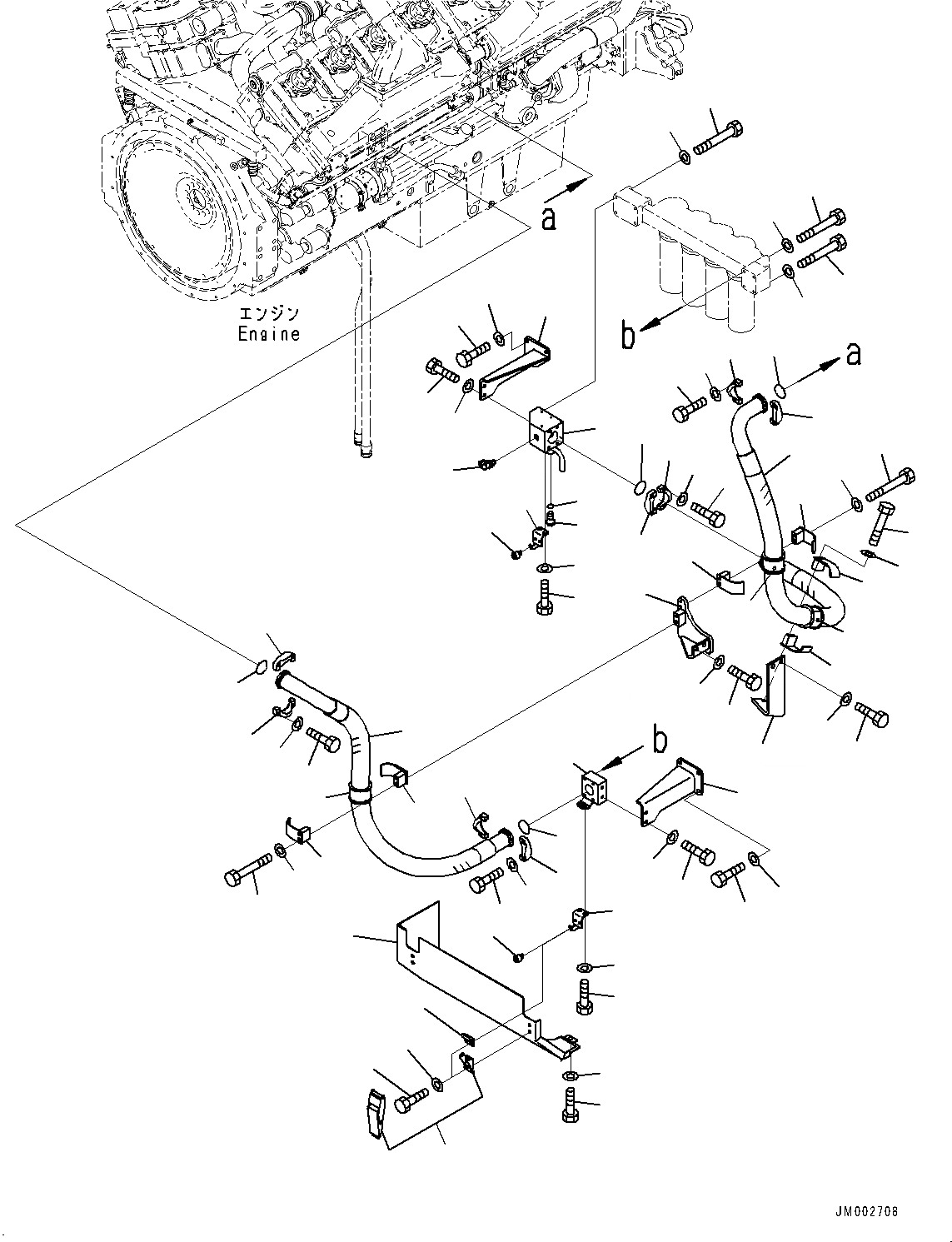 a

エンジン
Engine

b

a

b

JM002708