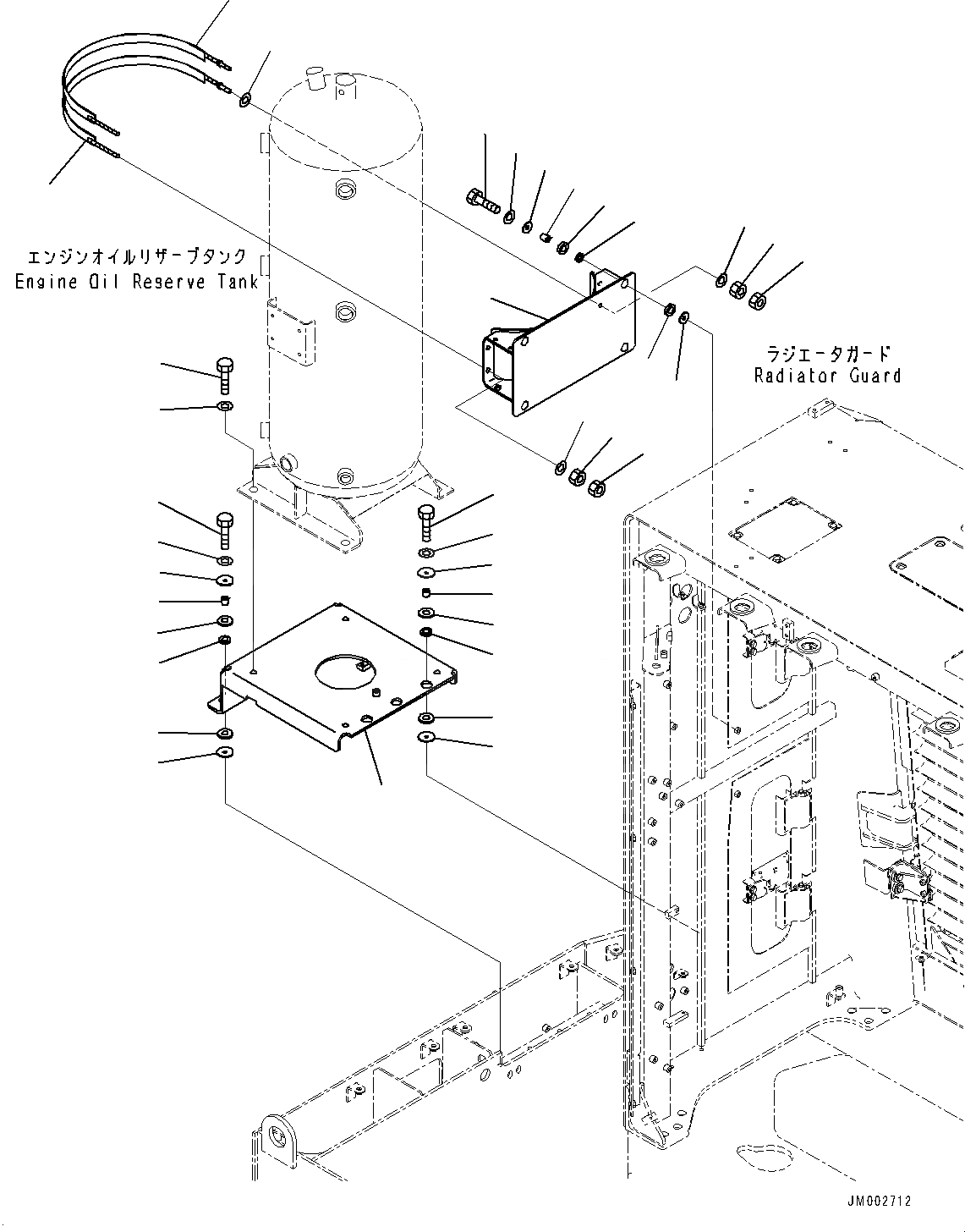 エンジンオイルリザーブタンク
Engine Oil Reserve Tank

ラジエータガード
Radiator Guard

JM002712