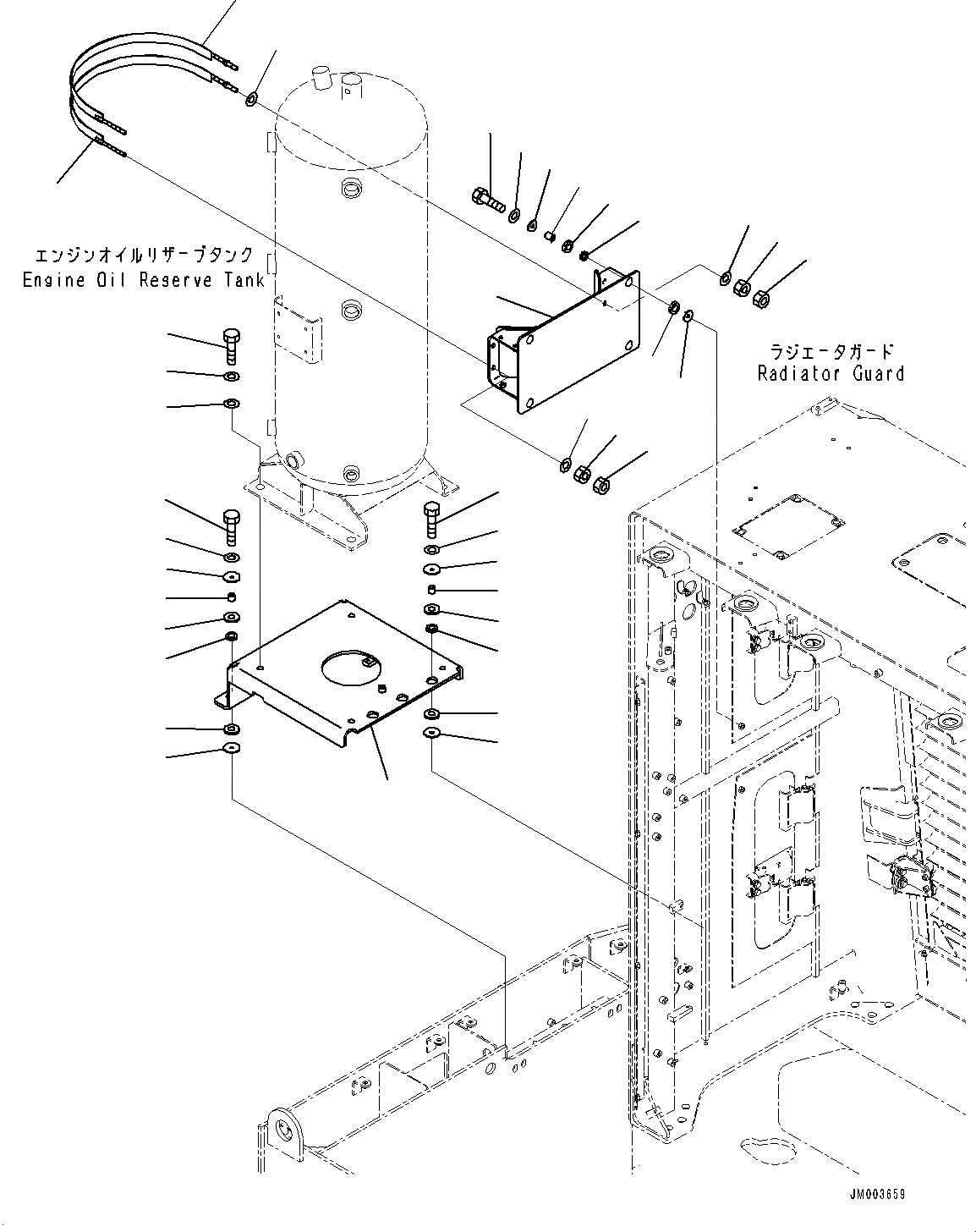 エンジンオイルリザーブタンク
Engine Oil Reserve Tank

ラジエータガード
Radiator Guard

JM003659