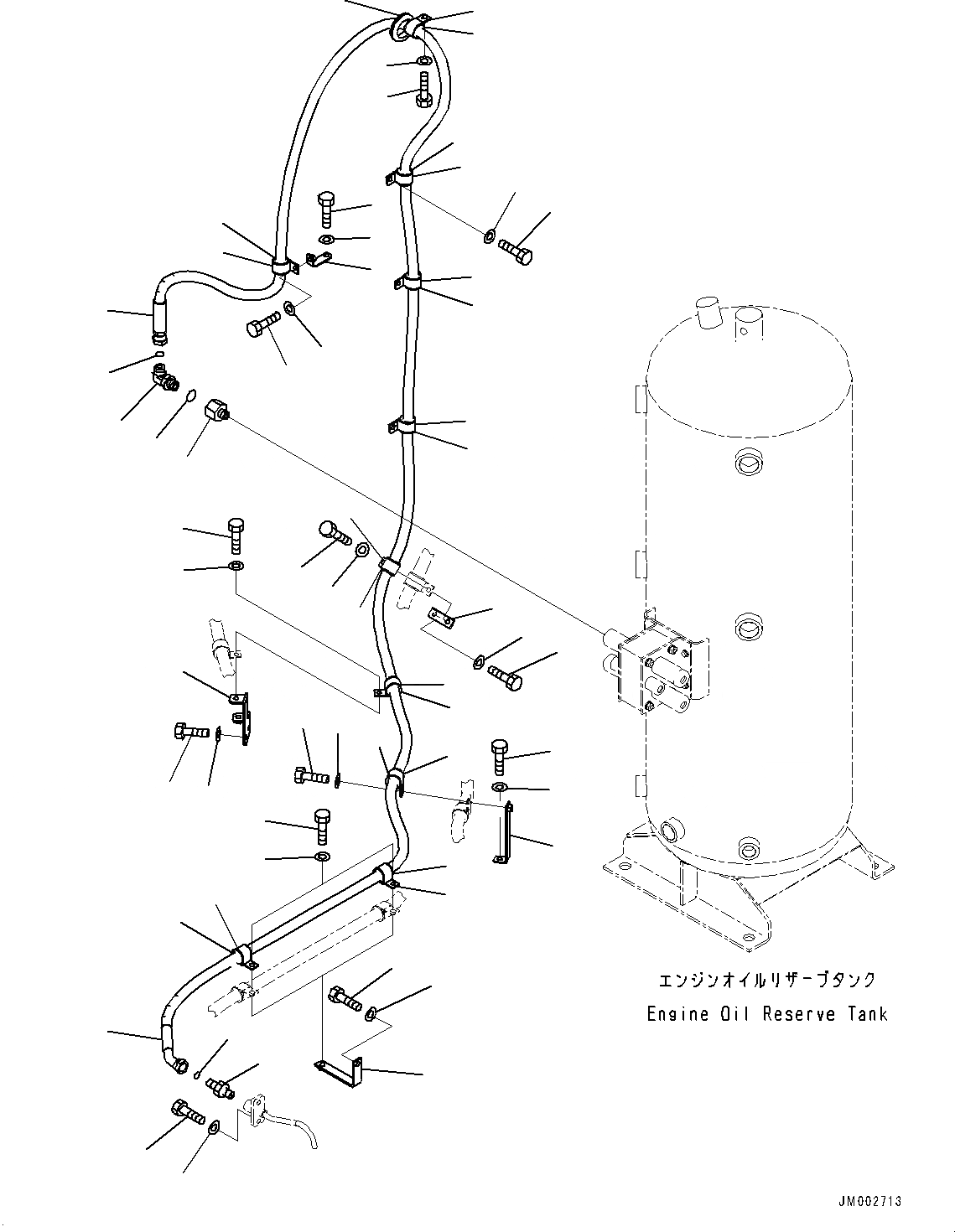 エンジンオイルリザーブタンク
Engine Oil Reserve Tank

JM002713