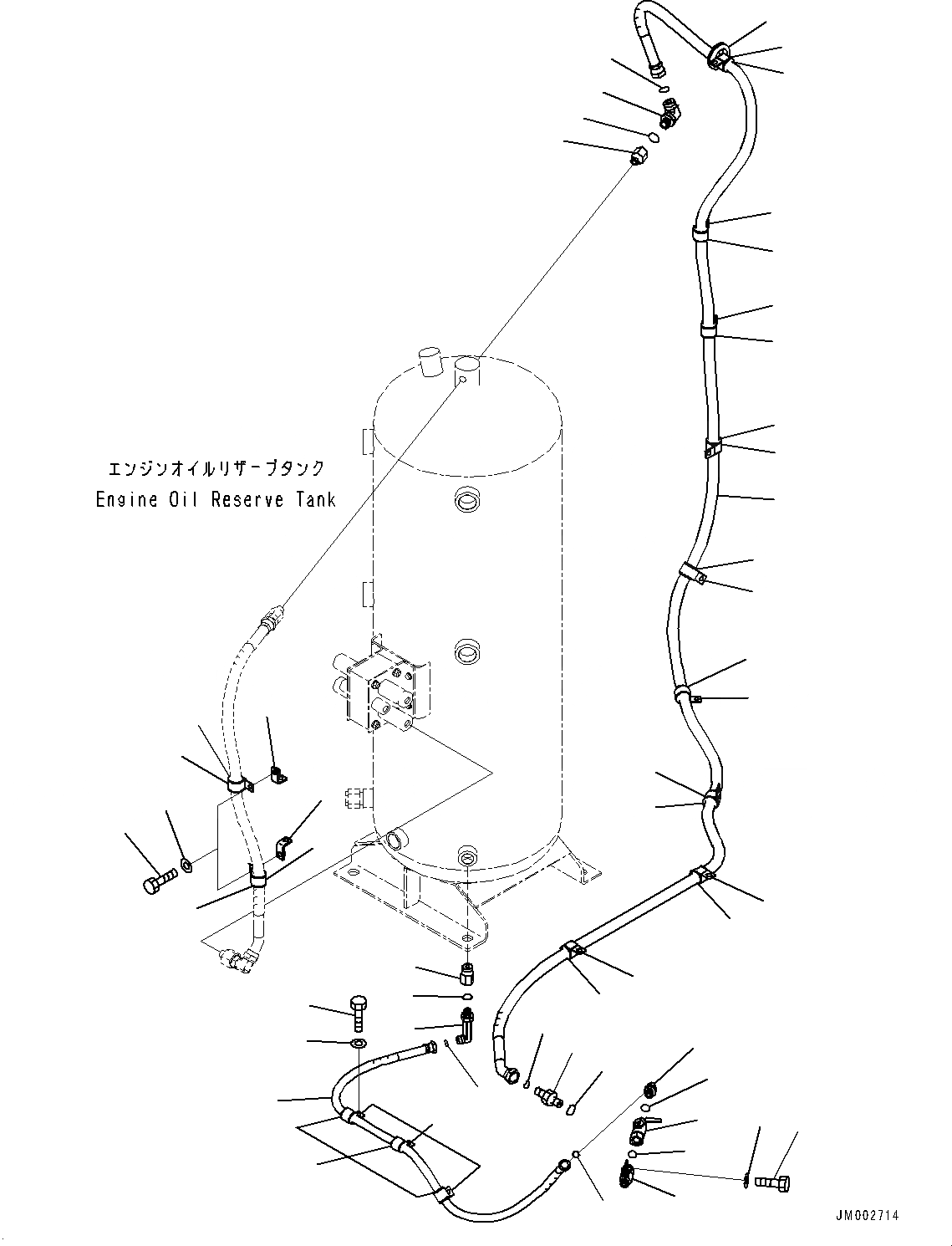 エンジンオイルリザーブタンク
Engine Oil Reserve Tank

JM002714