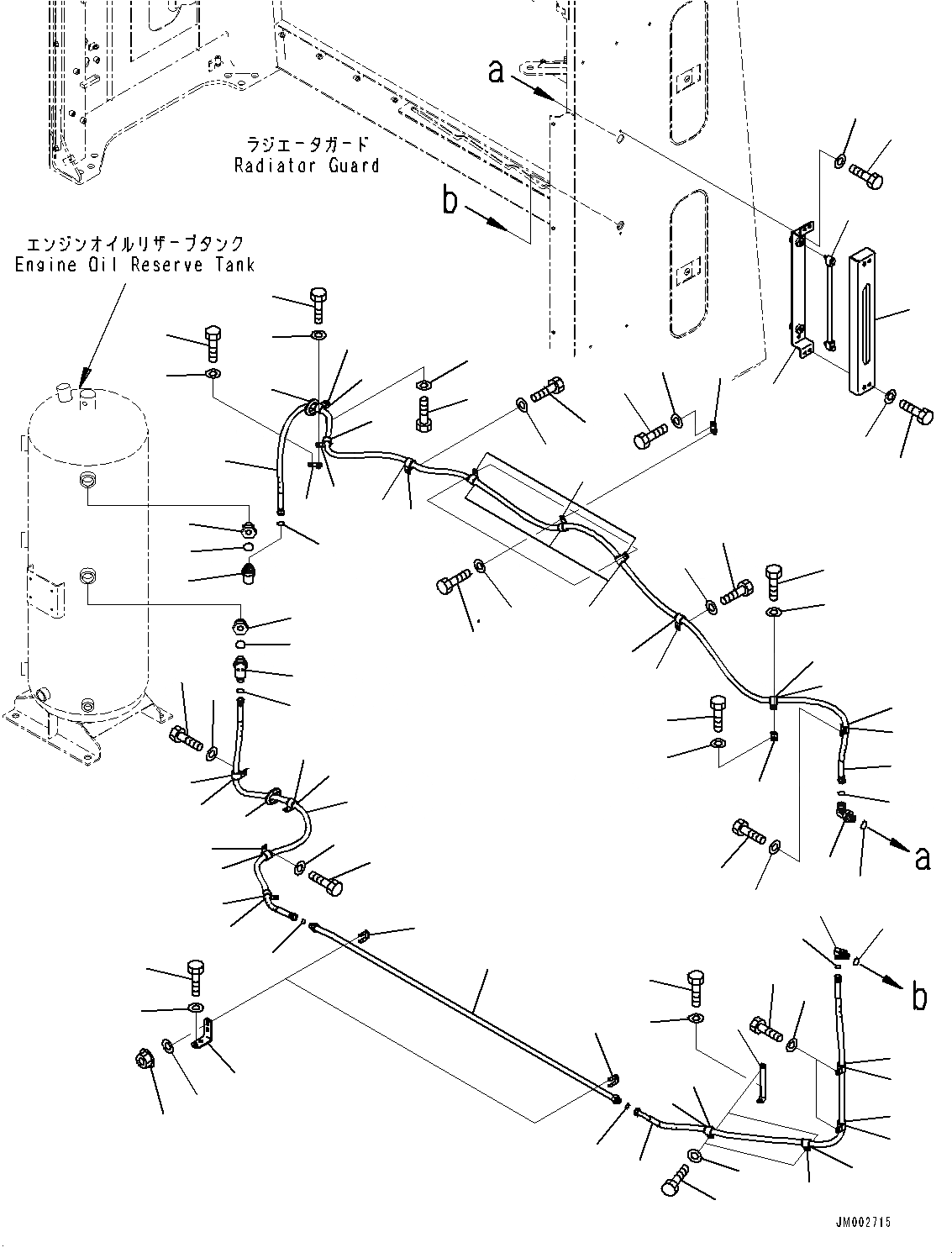 a

ラジエータガード
Radiator Guard

b

エンジンオイルリザーブタンク
Engine Oil Reserve Tank

a

b

JM002715