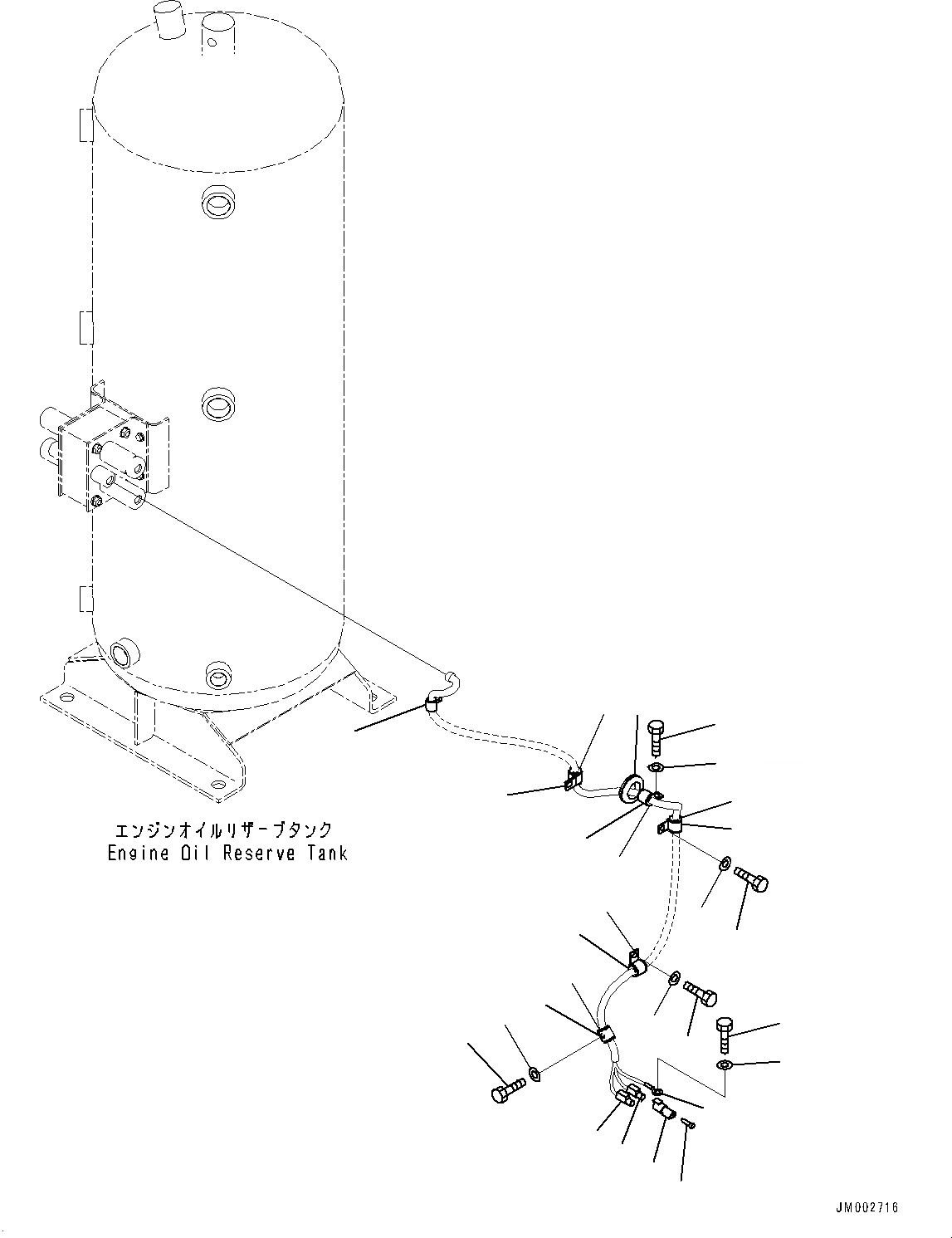 エンジンオイルリザーブタンク
Engine Oil Reserve Tank

JM002716