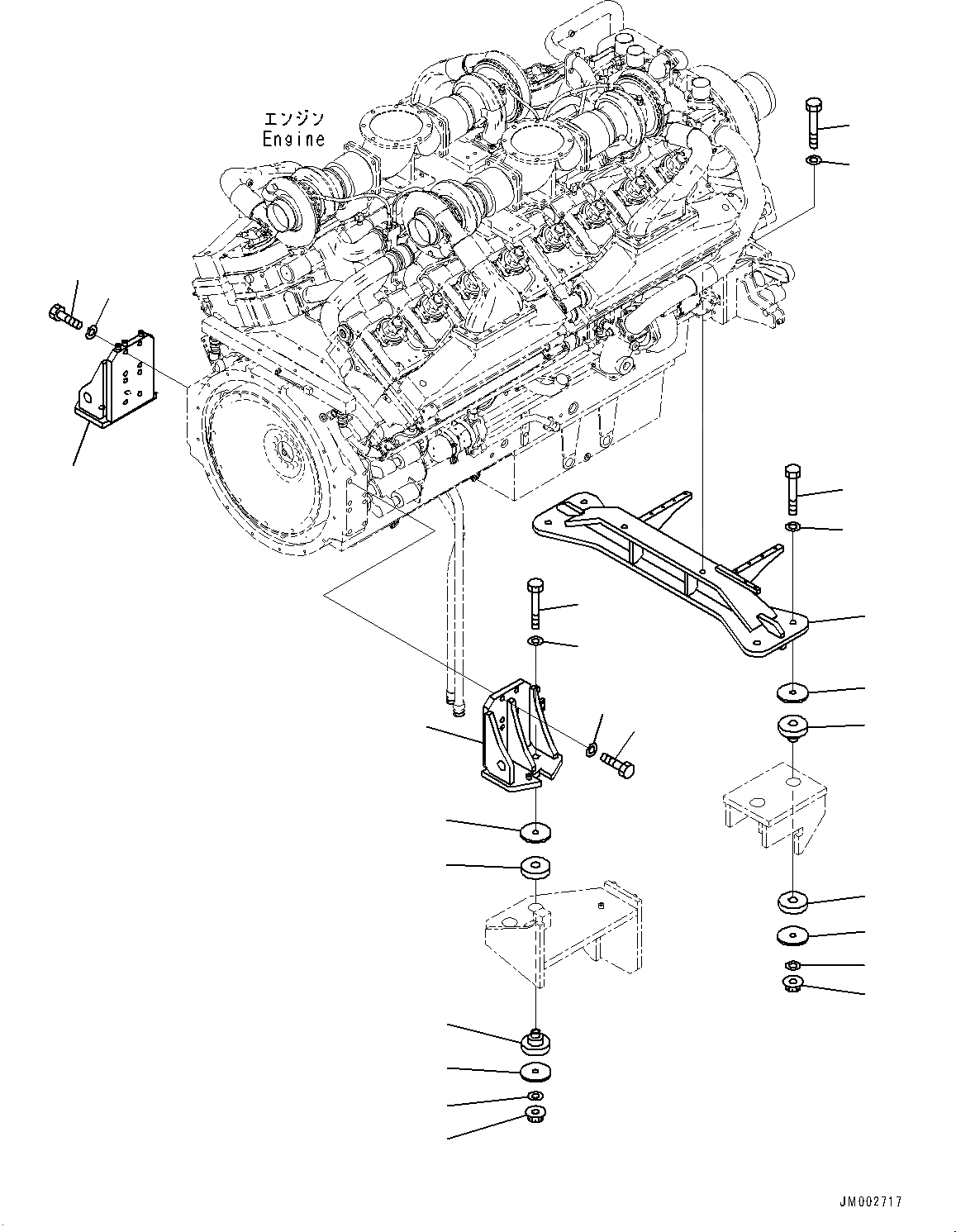 エンジン
Engine

JM002717