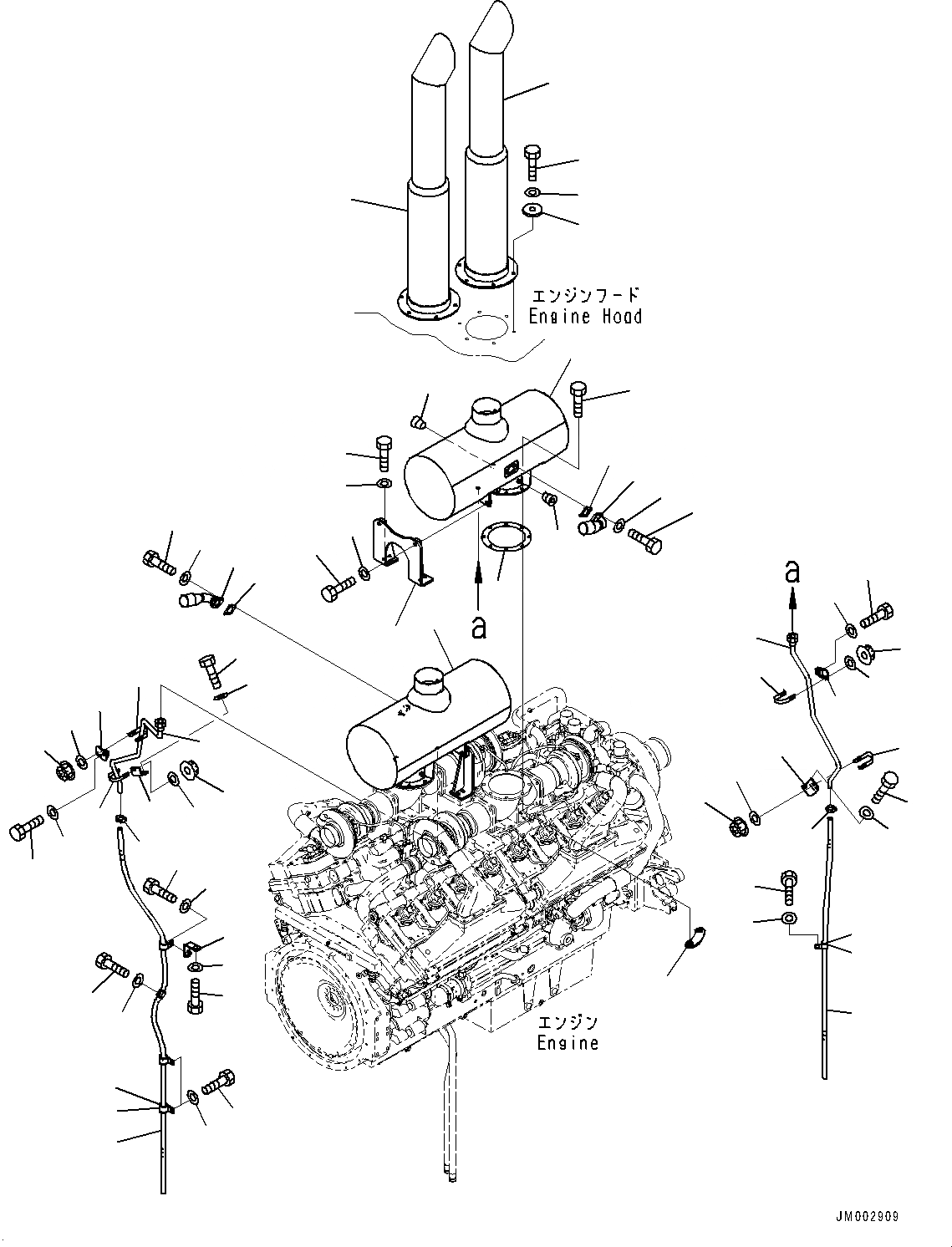 エンジンフード
Engine Hood

a

a

エンジン
Engine

JM002909